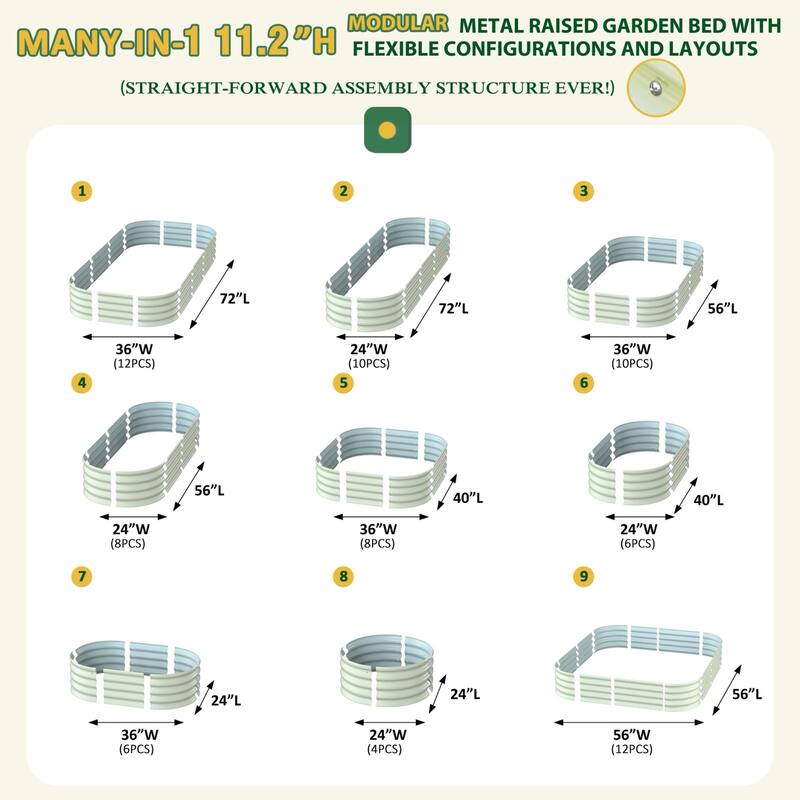 MANY-IN-1 11.2"H MODULAR METAL RAISED GARDEN BED WITH FLEXIBLE CONFIGURATIONS AND LAYOUTS

(STRAIGHT-FORWARD ASSEMBLY STRUCTURE EVER!)

1
72"L
36"W
(12PCS)

2
72"L
24"W
(10PCS)

3
56"L
36"W
(10PCS)

4
56"L
24"W
(8PCS)

5
40"L
36"W
(8PCS)

6
40"L
24"W
(6PCS)

7
24"L
36"W
(6PCS)

8
24"L
24"W
(4PCS)

9
56"L
56"W
(12PCS)