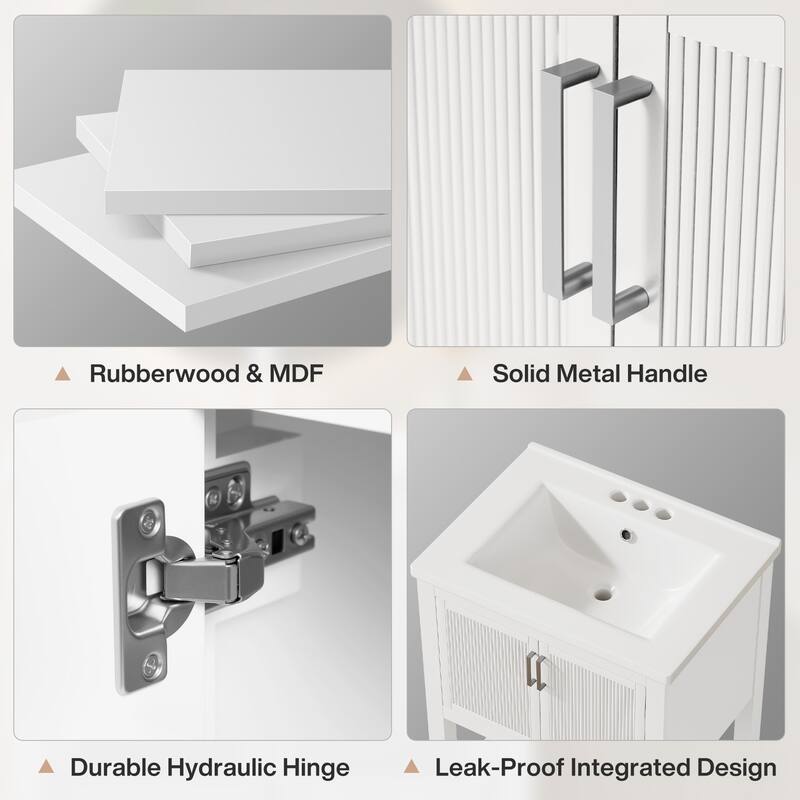 ▲ Rubberwood & MDF

▲ Solid Metal Handle

▲ Durable Hydraulic Hinge

▲ Leak-Proof Integrated Design