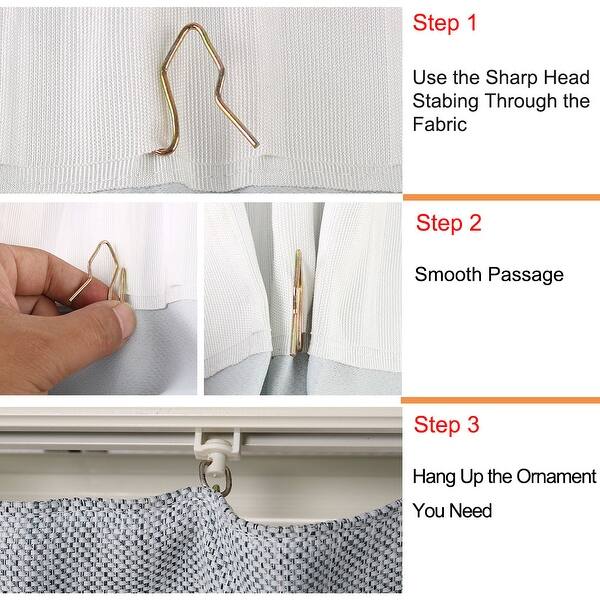 Step 1

Use the Sharp Head Stabing Through the Fabric

Step 2

Smooth Passage

Step 3

Hang Up the Ornament You Need