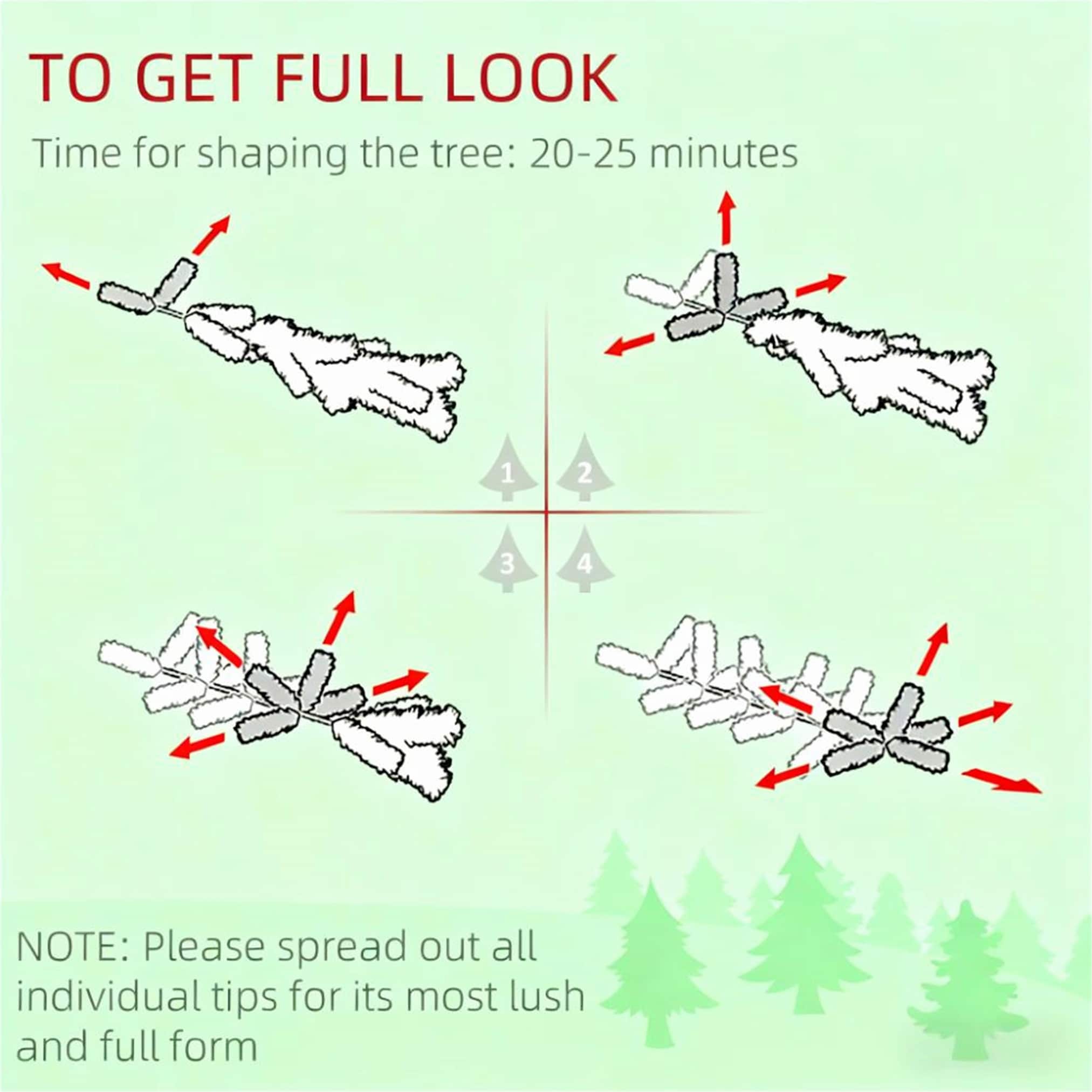 TO GET FULL LOOK

Time for shaping the tree: 20-25 minutes

1 2
3 4

NOTE: Please spread out all individual tips for its most lush and full form