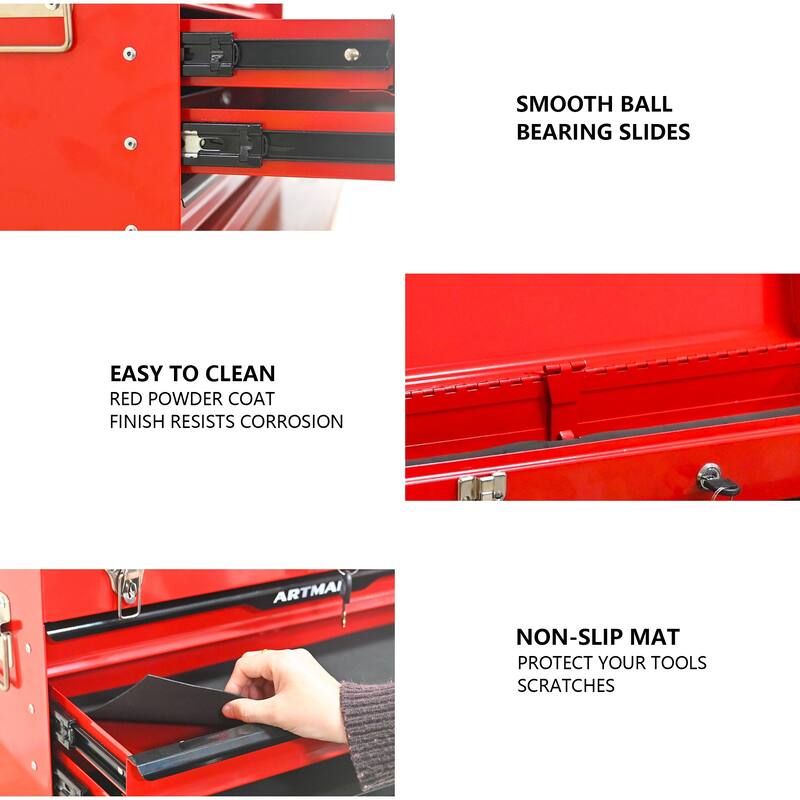 SMOOTH BALL BEARING SLIDES

EASY TO CLEAN
RED POWDER COAT FINISH RESISTS CORROSION

ARTMAI

NON-SLIP MAT
PROTECT YOUR TOOLS SCRATCHES