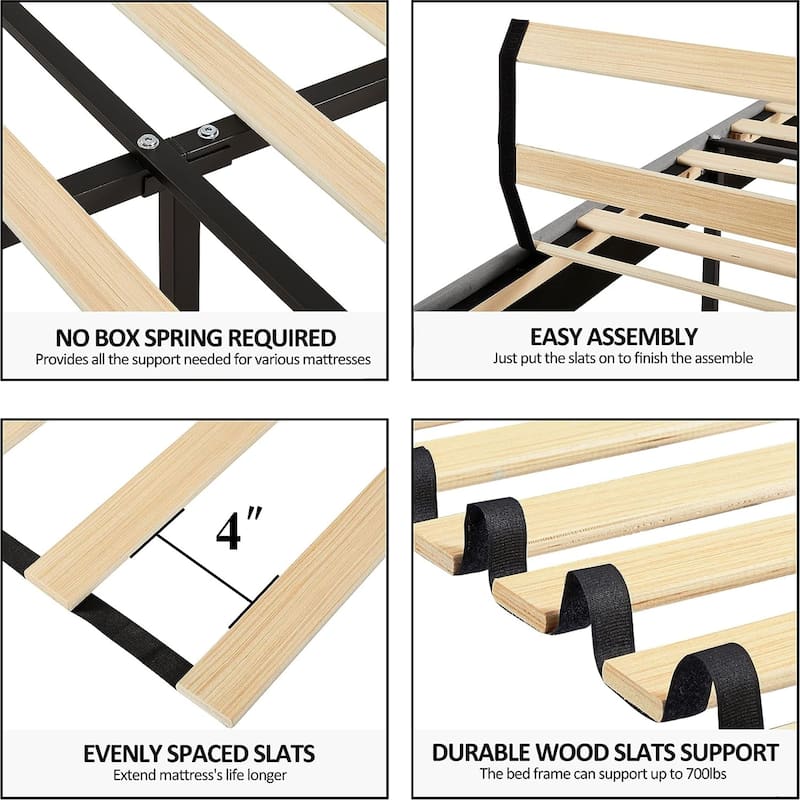 NO BOX SPRING REQUIRED
Provides all the support needed for various mattresses

EASY ASSEMBLY
Just put the slats on to finish the assemble

4"

EVENLY SPACED SLATS
Extend mattress's life longer

DURABLE WOOD SLATS SUPPORT
The bed frame can support up to 700lbs