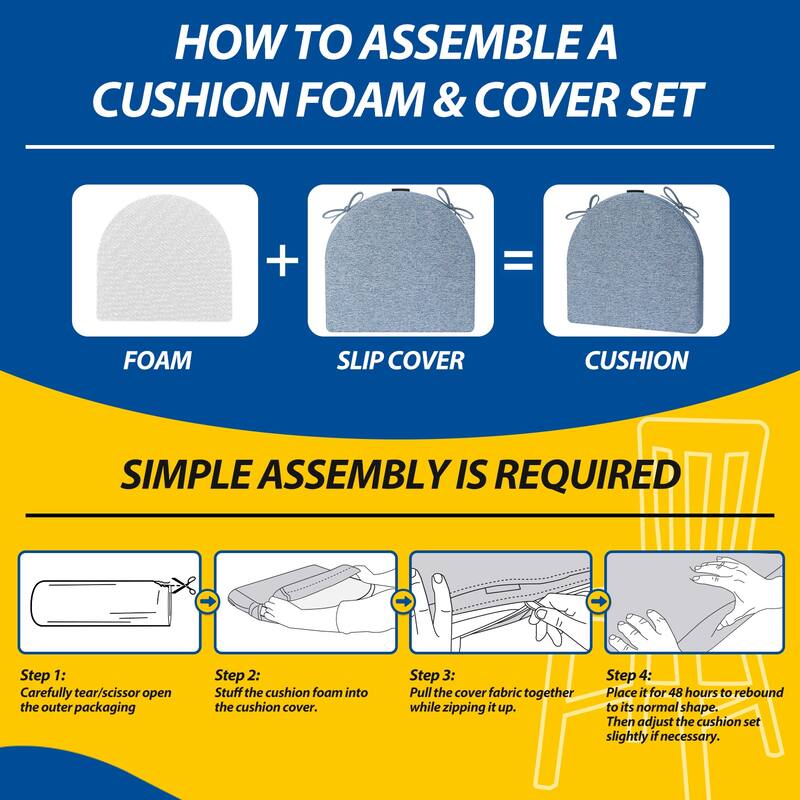 HOW TO ASSEMBLE A CUSHION FOAM & COVER SET

FOAM

+

SLIP COVER

=

CUSHION

SIMPLE ASSEMBLY IS REQUIRED

Step 1:
Carefully tear/scissor open the outer packaging

Step 2:
Stuff the cushion foam into the cushion cover.

Step 3:
Pull the cover fabric together while zipping it up.

Step 4:
Place it for 48 hours to rebound to its normal shape. Then adjust the cushion set slightly if necessary.