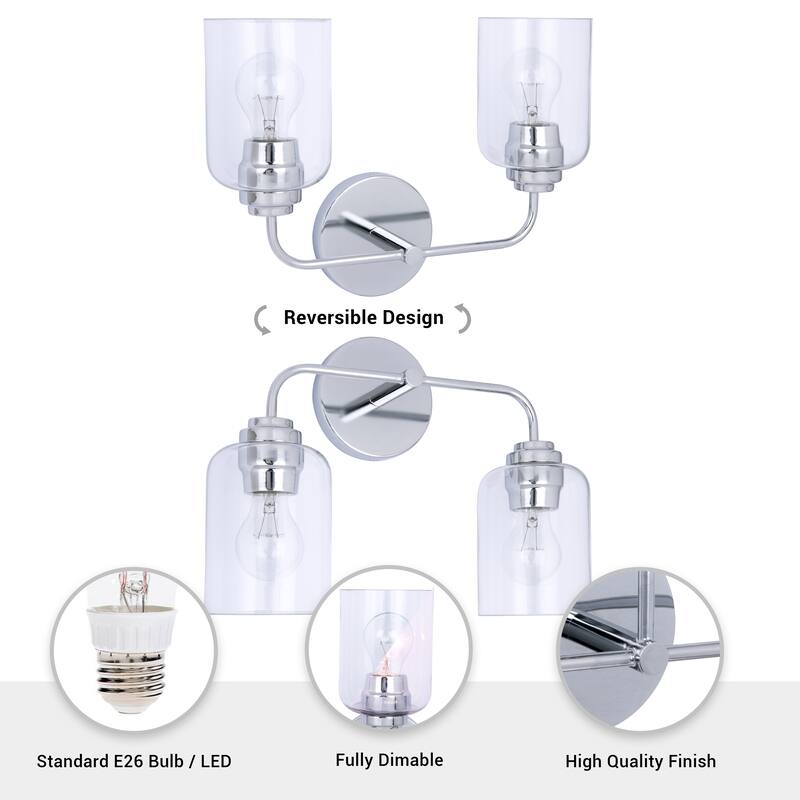 Reversible Design

Standard E26 Bulb / LED

Fully Dimable

High Quality Finish