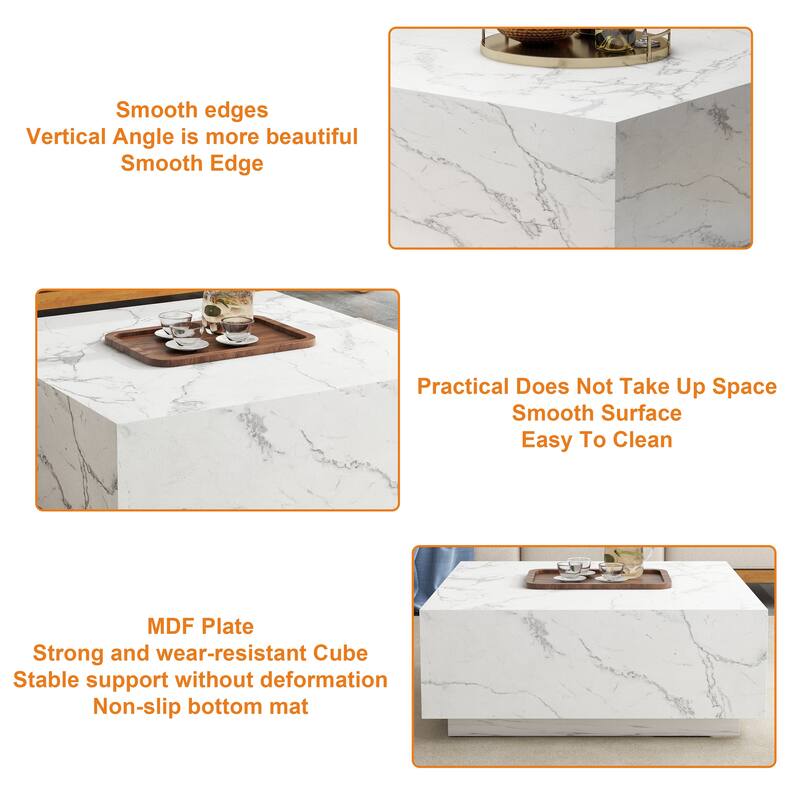 Smooth edges
Vertical Angle is more beautiful
Smooth Edge

Practical Does Not Take Up Space
Smooth Surface
Easy To Clean

MDF Plate
Strong and wear-resistant Cube
Stable support without deformation
Non-slip bottom mat