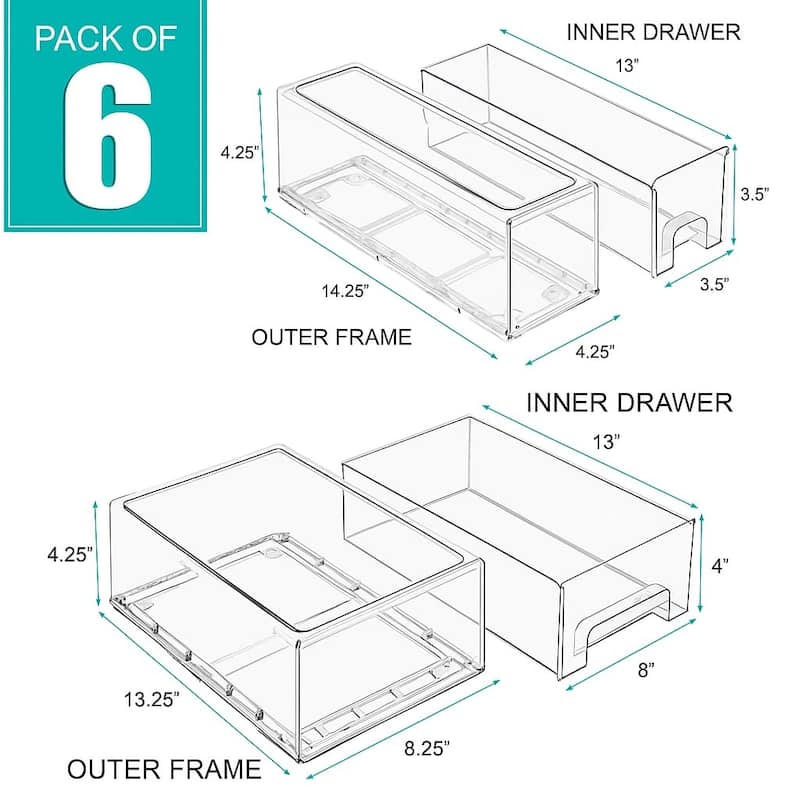 PACK OF
6

INNER DRAWER
13"
4.25"
3.5"
3.5"
14.25"
OUTER FRAME
4.25"

INNER DRAWER
13"
4.25"
4"
8"
13.25"
8.25"
OUTER FRAME