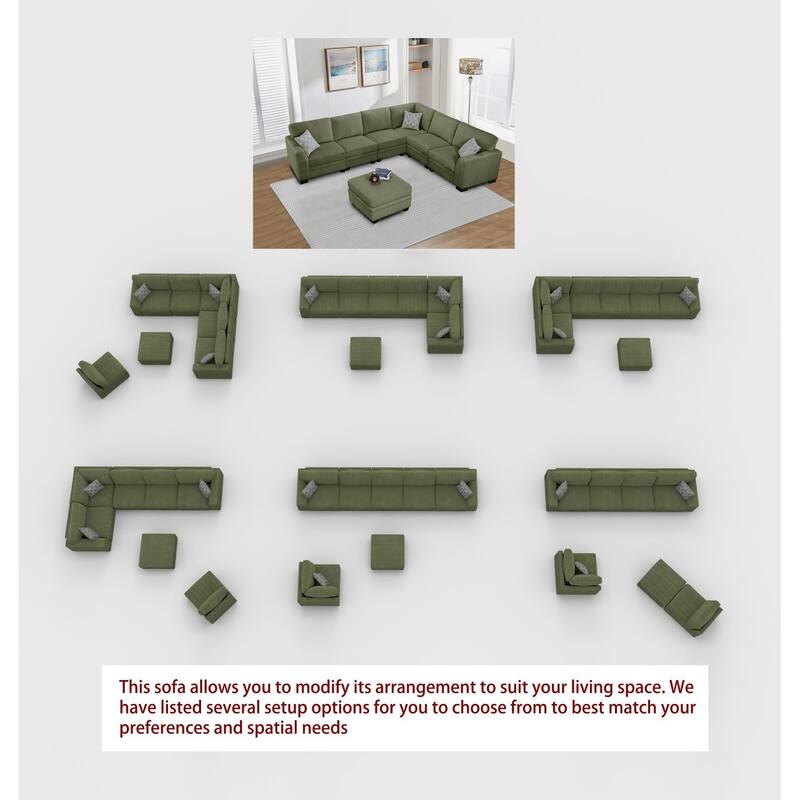 This sofa allows you to modify its arrangement to suit your living space. We have listed several setup options for you to choose from to best match your preferences and spatial needs