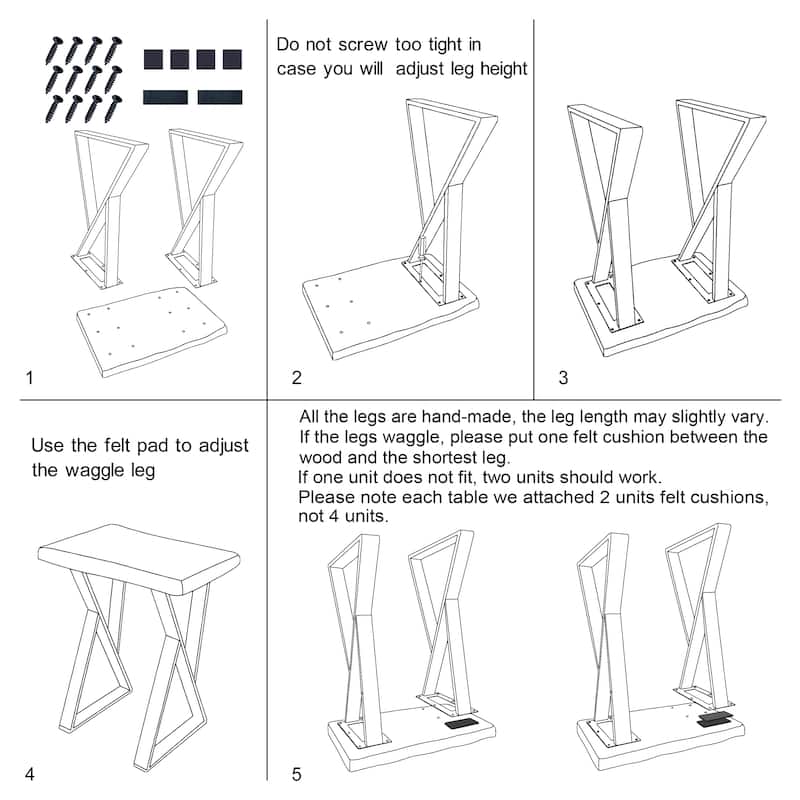 1

Do not screw too tight in case you will adjust leg height

2

3

Use the felt pad to adjust the waggle leg

4

All the legs are hand-made, the leg length may slightly vary. If the legs waggle, please put one felt cushion between the wood and the shortest leg.
If one unit does not fit, two units should work.
Please note each table we attached 2 units felt cushions, not 4 units.

5