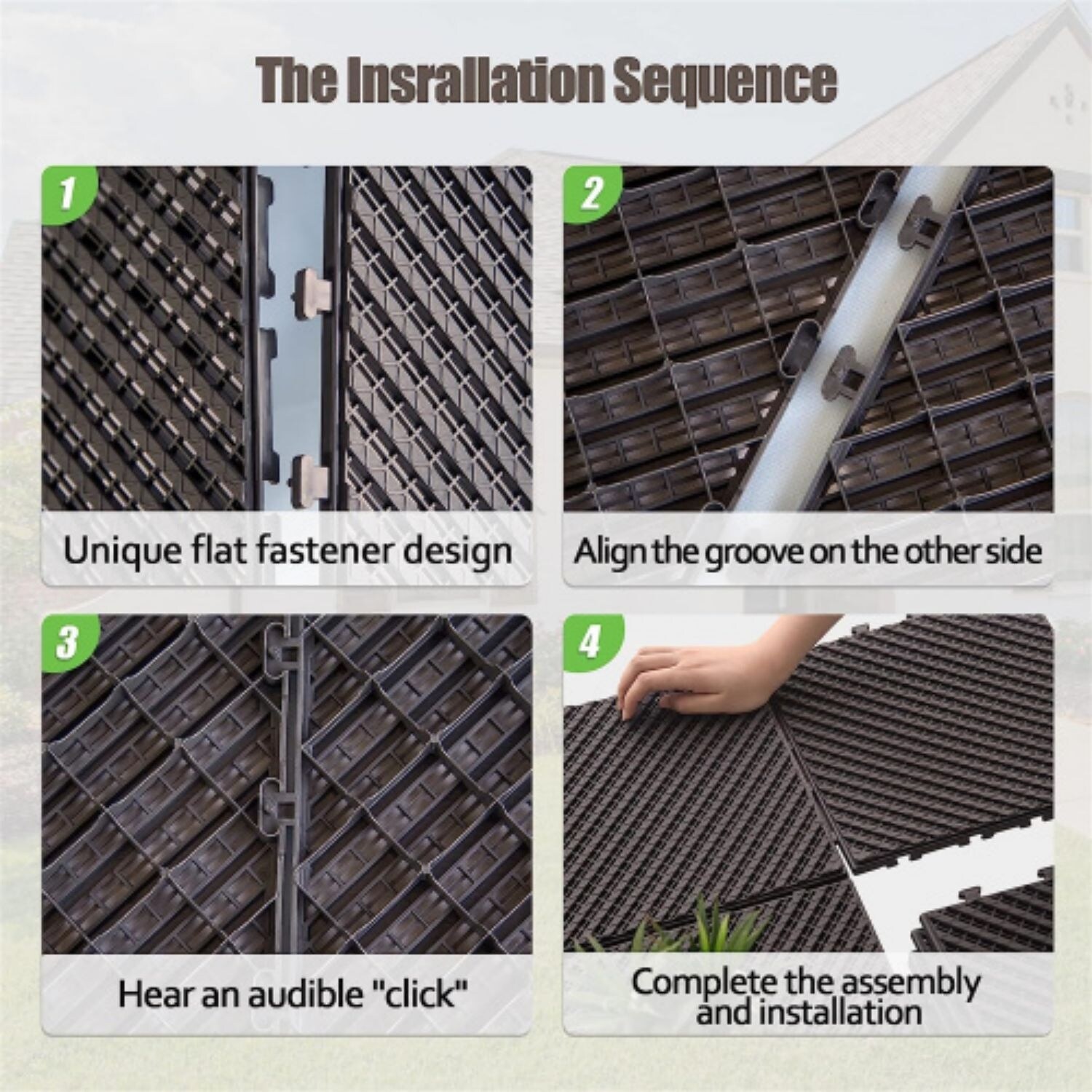 The Insrallation Sequence

1

Unique flat fastener design

2

Align the groove on the other side

3

Hear an audible "click"

4

Complete the assembly and installation