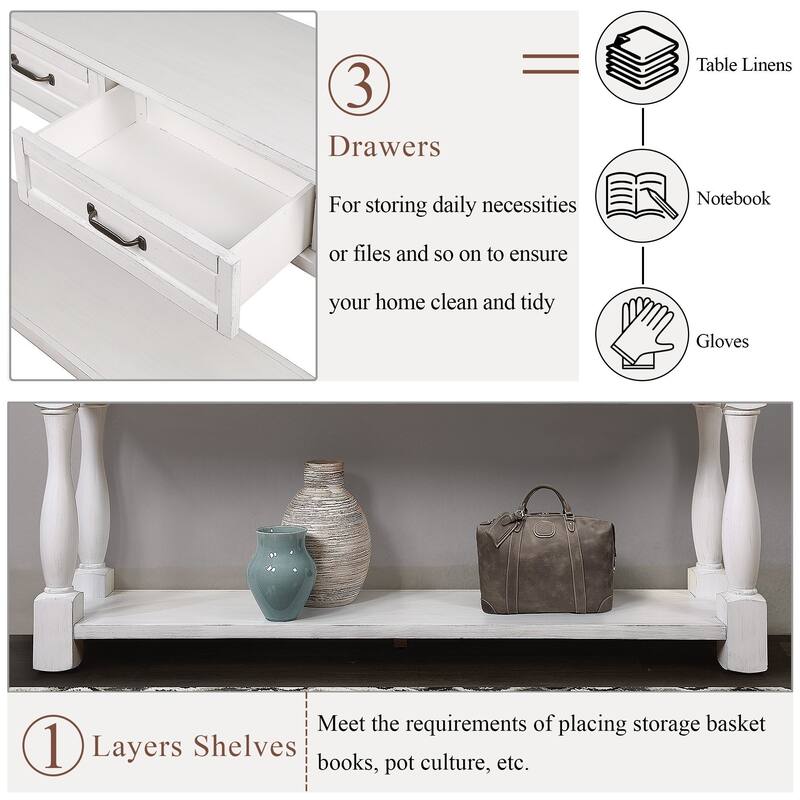 3

Drawers

For storing daily necessities or files and so on to ensure your home clean and tidy

Table Linens

Notebook

Gloves

1 Layers Shelves

Meet the requirements of placing storage basket books, pot culture, etc.