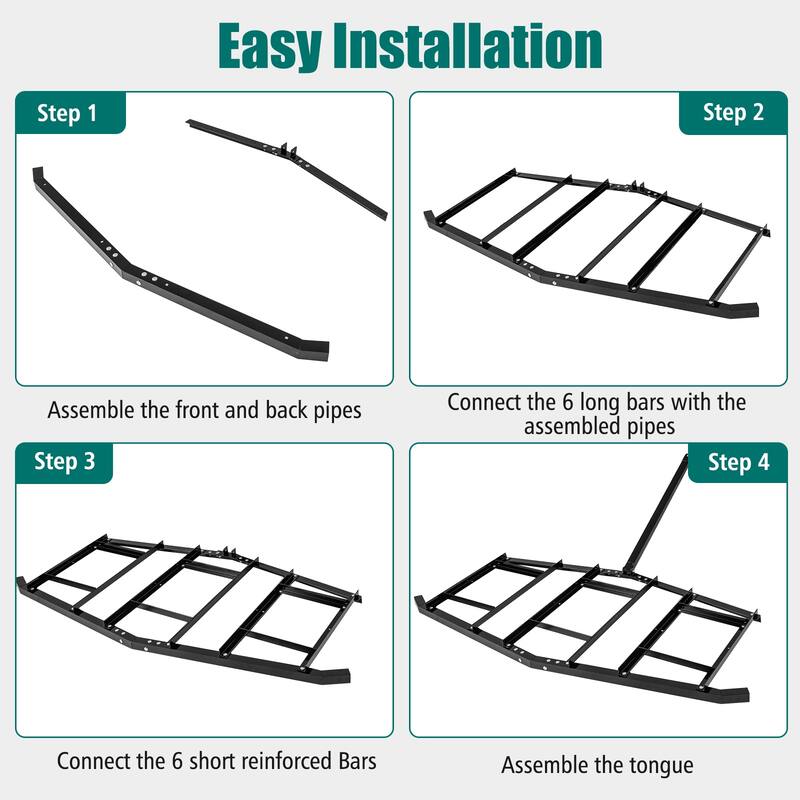 Easy Installation

Step 1

Assemble the front and back pipes

Step 2

Connect the 6 long bars with the assembled pipes

Step 3

Connect the 6 short reinforced Bars

Step 4

Assemble the tongue