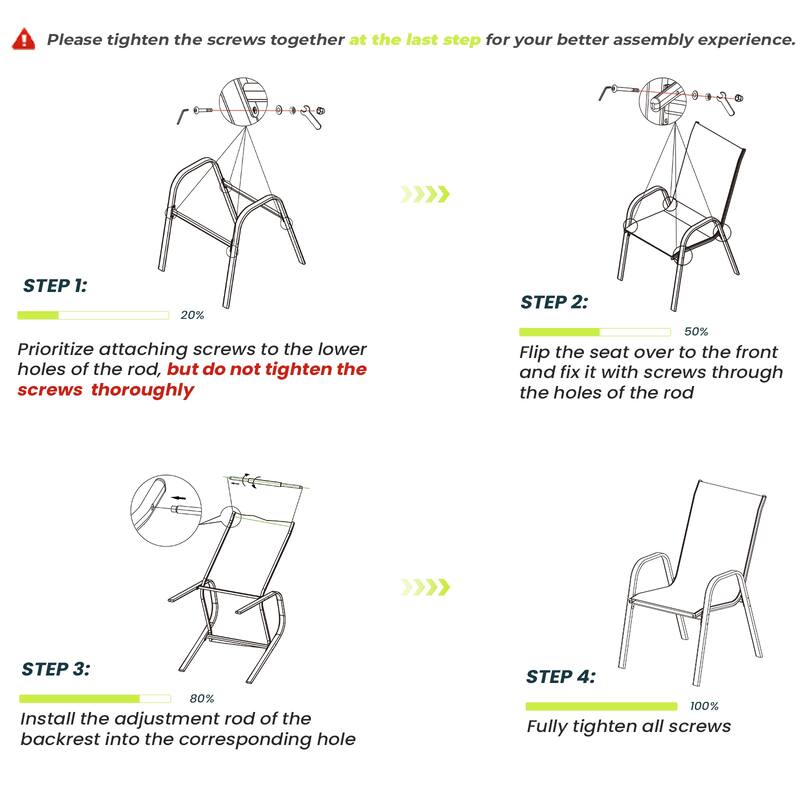 Please tighten the screws together at the last step for your better assembly experience.

STEP 1:

20%

Prioritize attaching screws to the lower holes of the rod, but do not tighten the screws thoroughly

STEP 2:

50%

Flip the seat over to the front and fix it with screws through the holes of the rod

STEP 3:

80%

Install the adjustment rod of the backrest into the corresponding hole

STEP 4:

100%

Fully tighten all screws