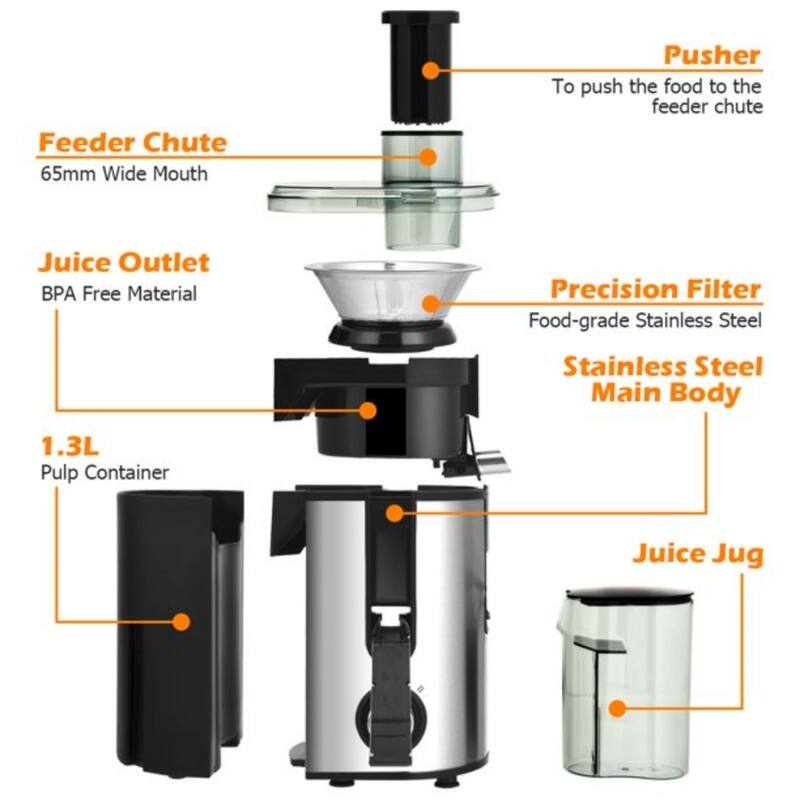 Pusher
To push the food to the feeder chute

Feeder Chute
65mm Wide Mouth

Juice Outlet
BPA Free Material

Precision Filter
Food-grade Stainless Steel

Stainless Steel Main Body

1.3L
Pulp Container

Juice Jug