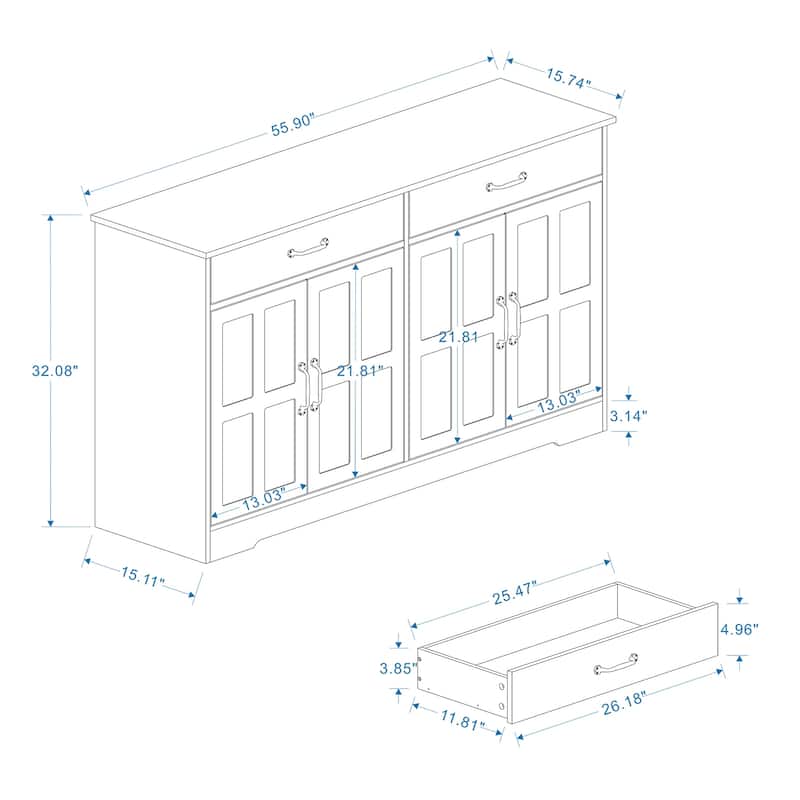 55.90"
15.74"
32.08"
21.81"
21.81
13.03"
13.03"
3.14"
15.11"
25.47"
4.96"
3.85"
11.81"
26.18"