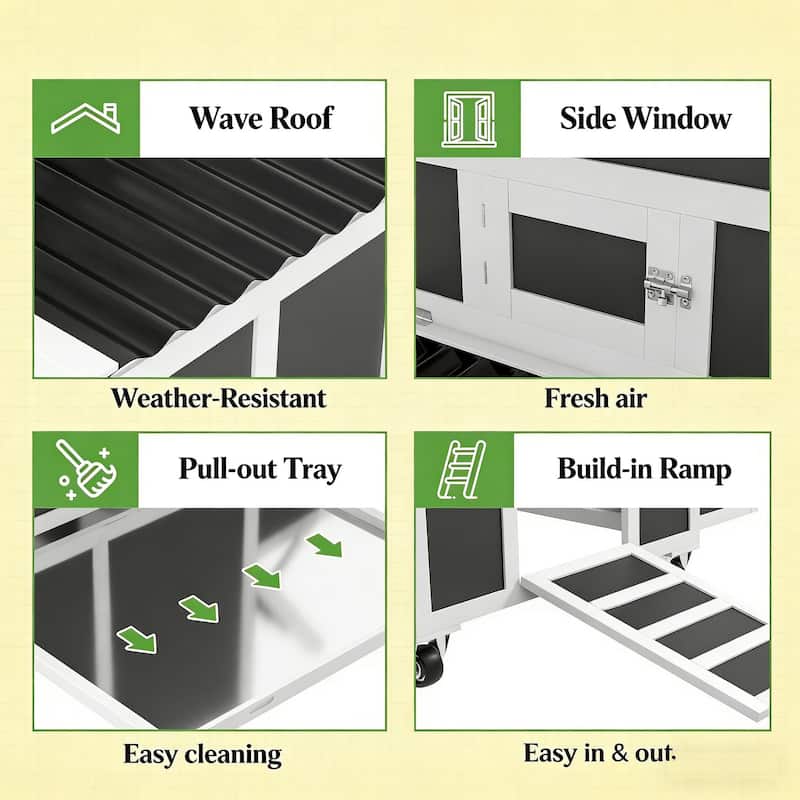 Wave Roof

Weather-Resistant

Side Window

Fresh air

Pull-out Tray

Easy cleaning

Build-in Ramp

Easy in & out.