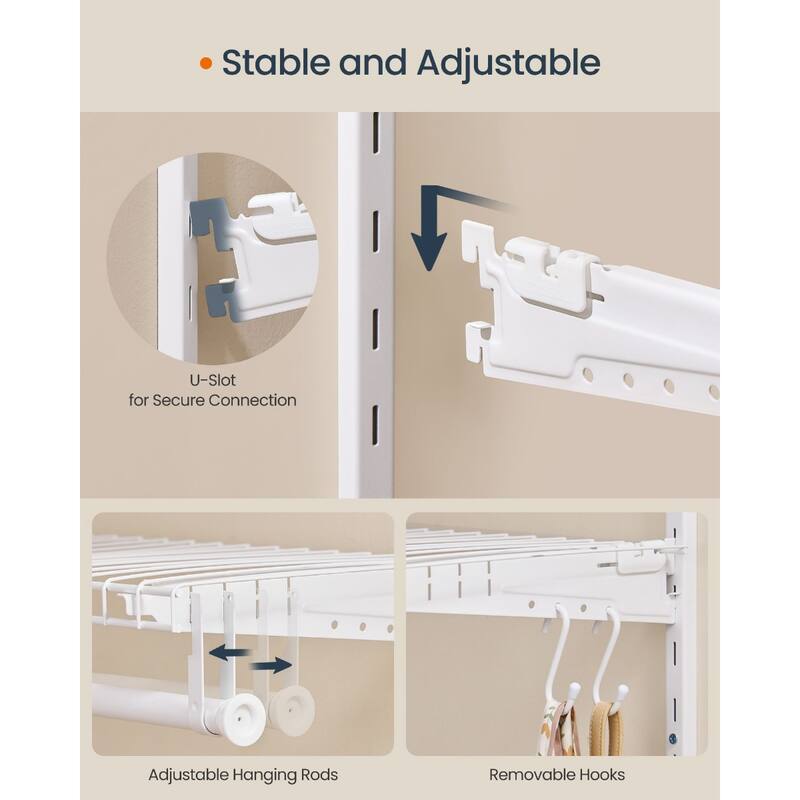 • Stable and Adjustable

U-Slot
for Secure Connection

Adjustable Hanging Rods

Removable Hooks