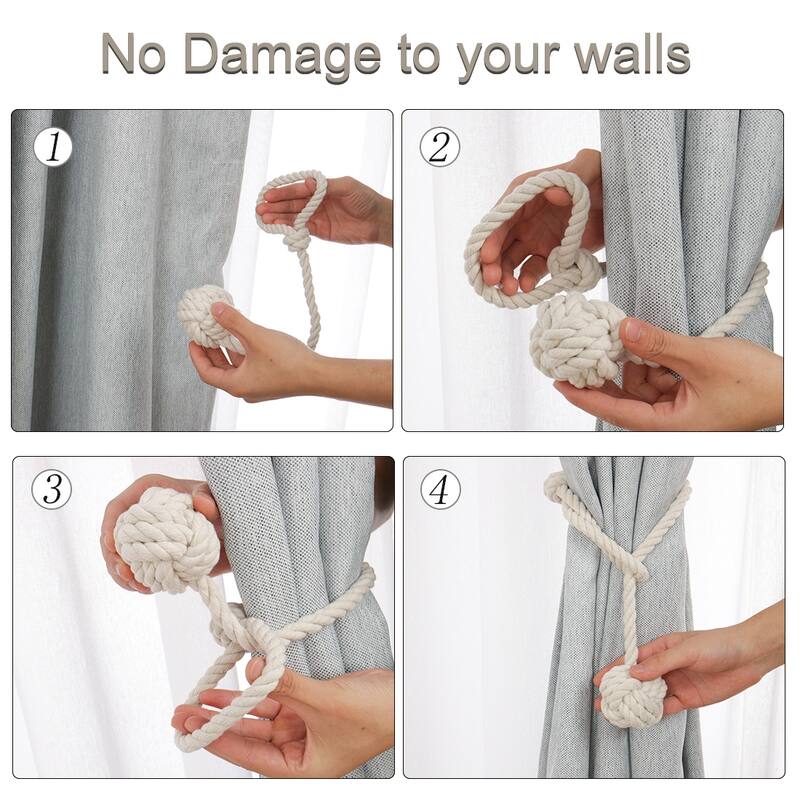 No Damage to your walls

1

2

3

4