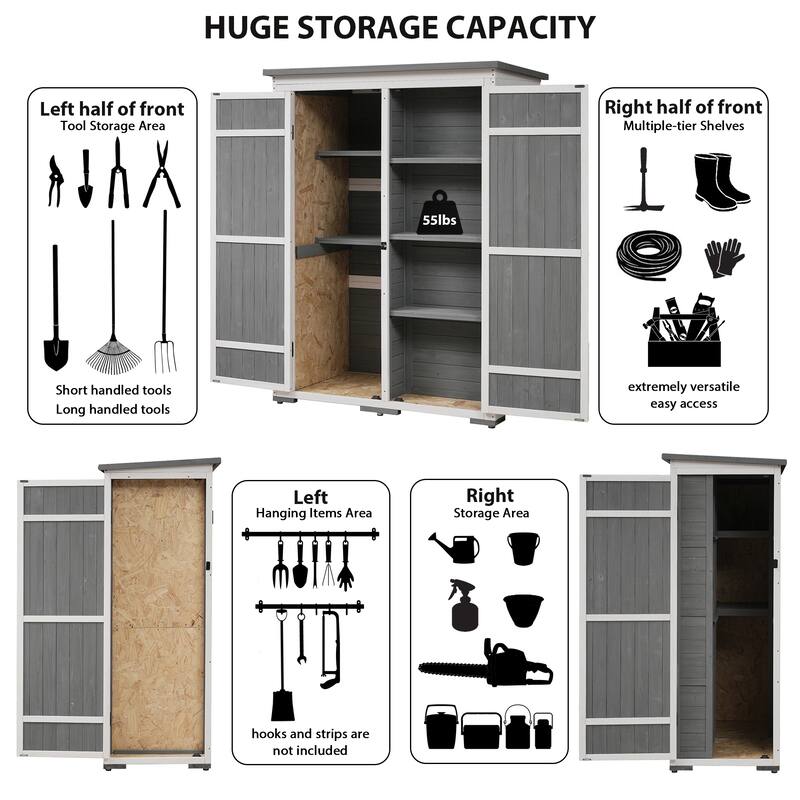 HUGE STORAGE CAPACITY

Left half of front
Tool Storage Area

Short handled tools
Long handled tools

55lbs

Right half of front
Multiple-tier Shelves

extremely versatile
easy access

Left
Hanging Items Area

hooks and strips are not included

Right
Storage Area