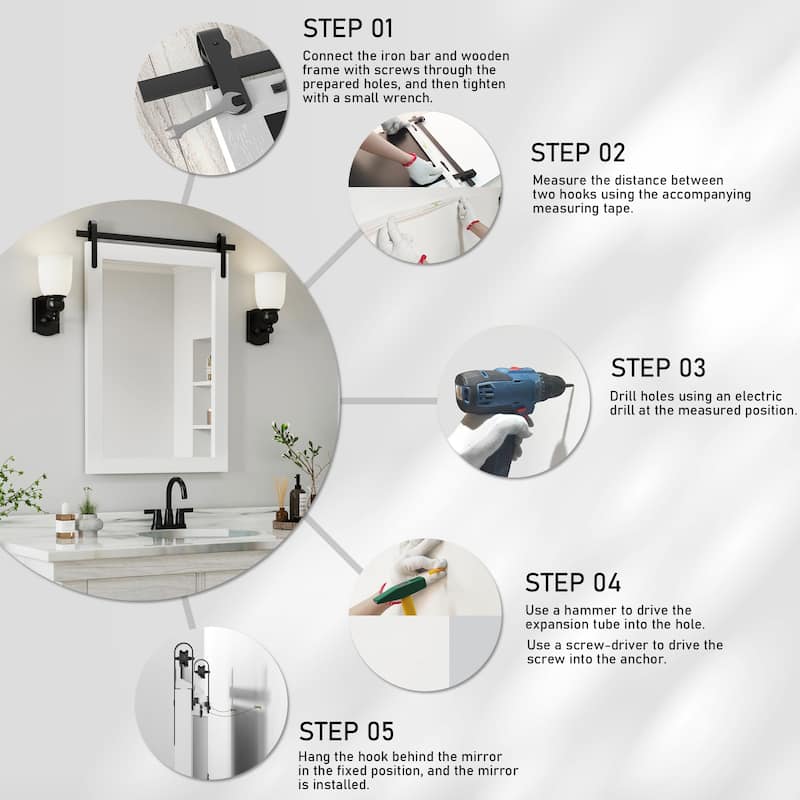 STEP 01
Connect the iron bar and wooden frame with screws through the prepared holes, and then tighten with a small wrench.

STEP 02
Measure the distance between two hooks using the accompanying measuring tape.

STEP 03
Drill holes using an electric drill at the measured position.

STEP 04
Use a hammer to drive the expansion tube into the hole.
Use a screw-driver to drive the screw into the anchor.

STEP 05
Hang the hook behind the mirror in the fixed position, and the mirror is installed.