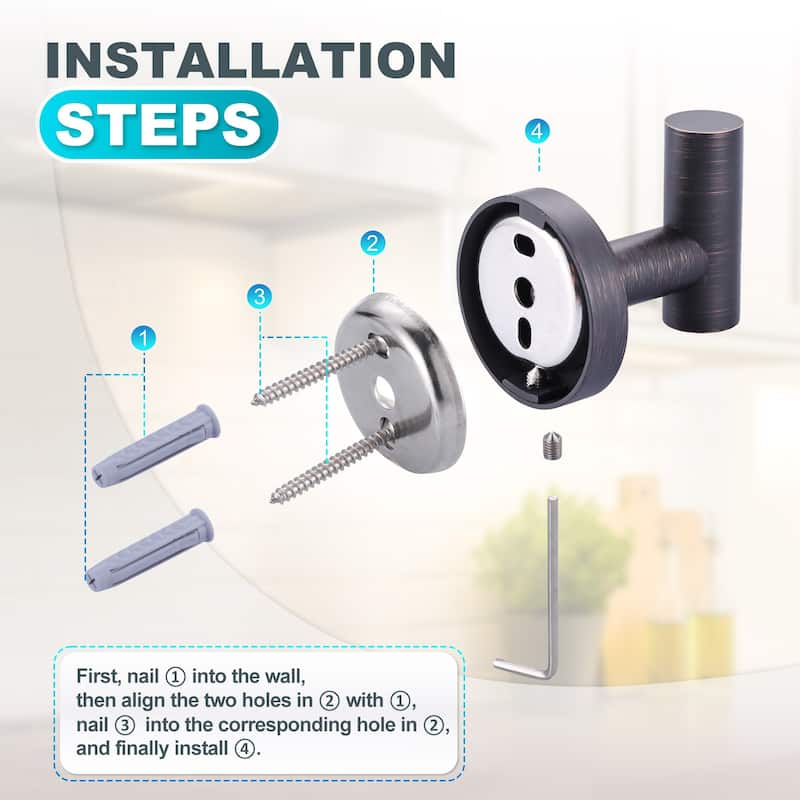 INSTALLATION
STEPS

4

2

3

1

First, nail ① into the wall, then align the two holes in ② with ①, nail ③ into the corresponding hole in ②, and finally install ④.