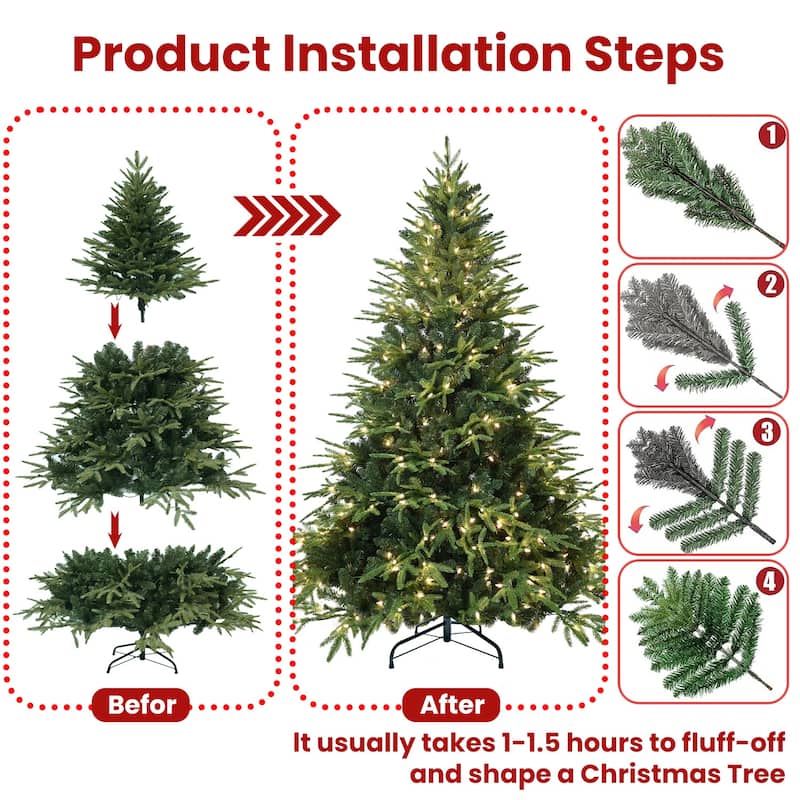 Product Installation Steps

1

2

3

4

Befor

After

It usually takes 1-1.5 hours to fluff-off and shape a Christmas Tree