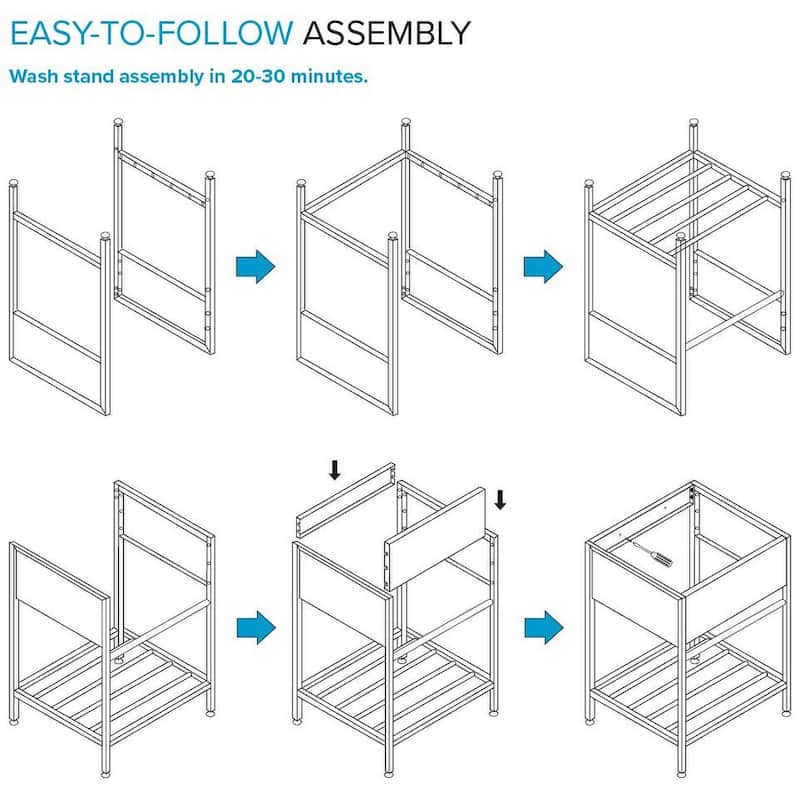 EASY-TO-FOLLOW ASSEMBLY

Wash stand assembly in 20-30 minutes.