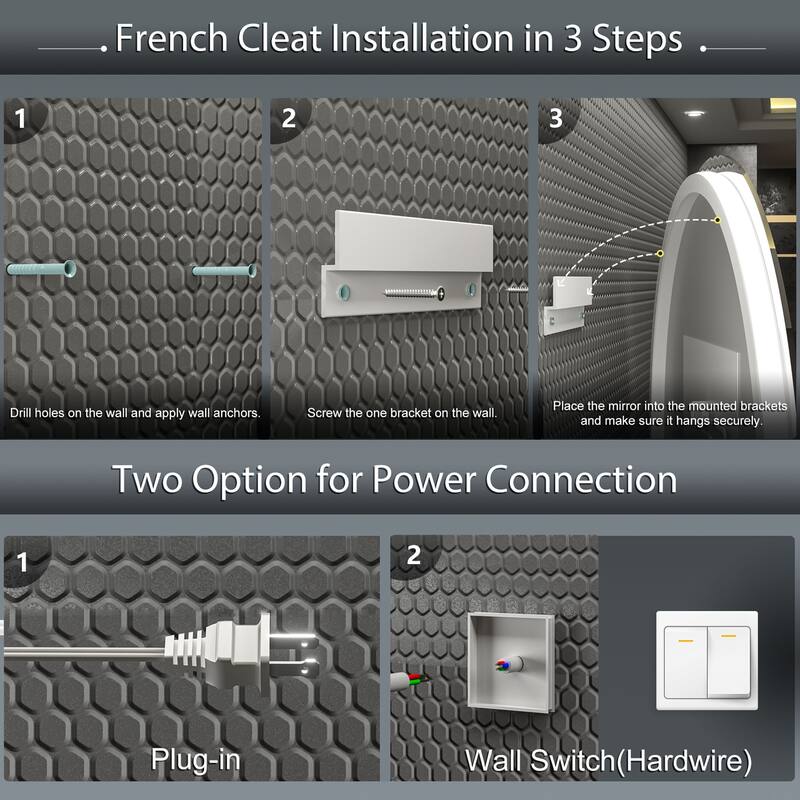 French Cleat Installation in 3 Steps

1
Drill holes on the wall and apply wall anchors.

2
Screw the one bracket on the wall.

3
Place the mirror into the mounted brackets and make sure it hangs securely.

Two Option for Power Connection

1
Plug-in

2
Wall Switch(Hardwire)