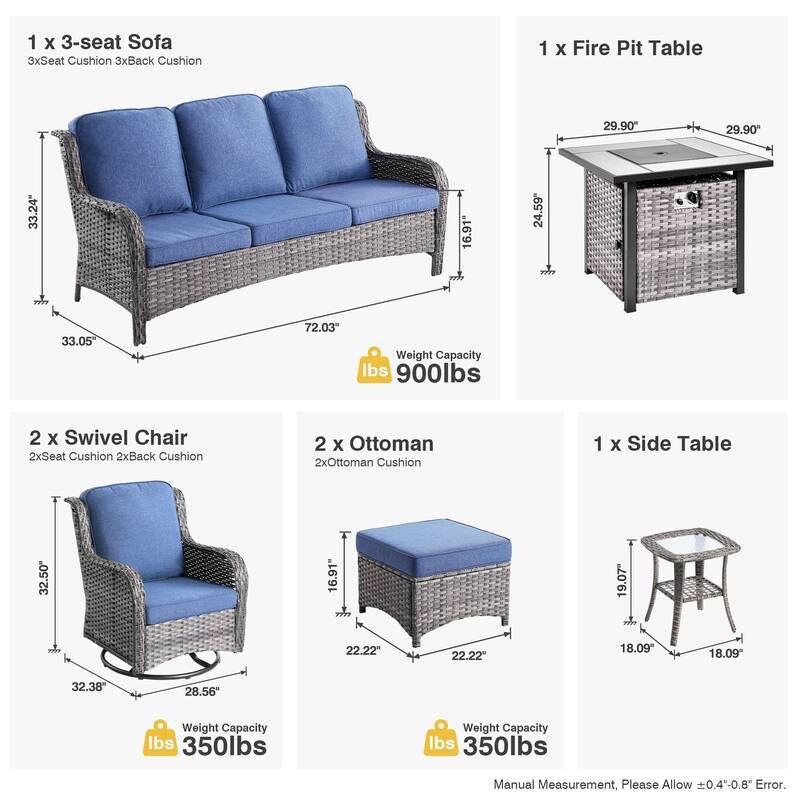 1 x 3-seat Sofa
3xSeat Cushion 3xBack Cushion

33.24"

16.91"

33.05"

72.03"

lbs Weight Capacity 900lbs

1 x Fire Pit Table

29.90"

29.90"

24.59"

2 x Swivel Chair
2xSeat Cushion 2xBack Cushion

32.50"

32.38"

28.56"

lbs Weight Capacity 350lbs

2 x Ottoman
2xOttoman Cushion

16.91"

22.22"

22.22"

lbs Weight Capacity 350lbs

1 x Side Table

19.07"

18.09"

18.09"

Manual Measurement, Please Allow ±0.4"-0.8" Error.