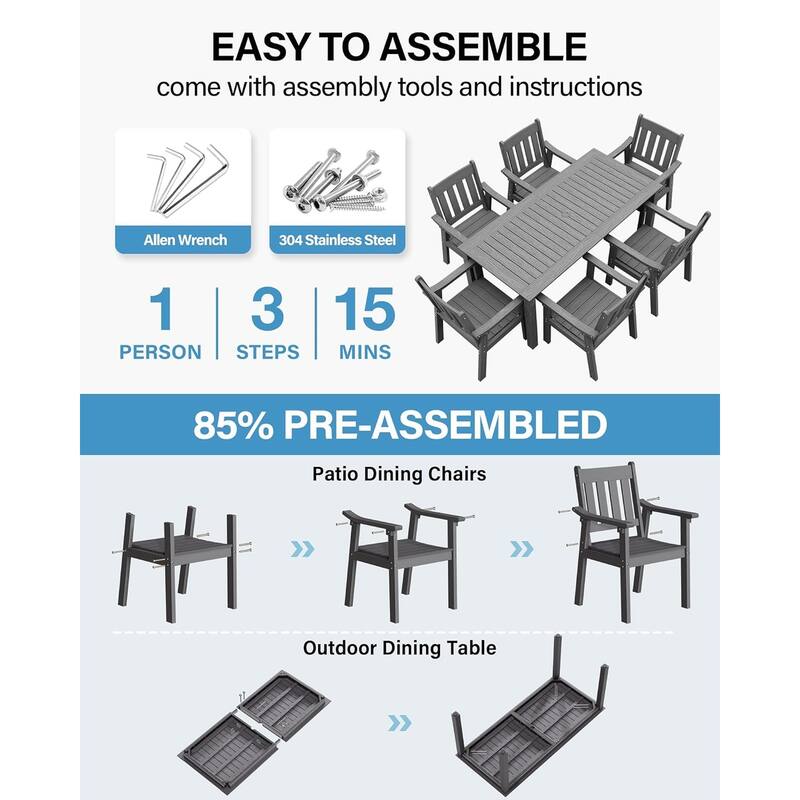 EASY TO ASSEMBLE
come with assembly tools and instructions

Allen Wrench

304 Stainless Steel

1
PERSON

3
STEPS

15
MINS

85% PRE-ASSEMBLED

Patio Dining Chairs

Outdoor Dining Table