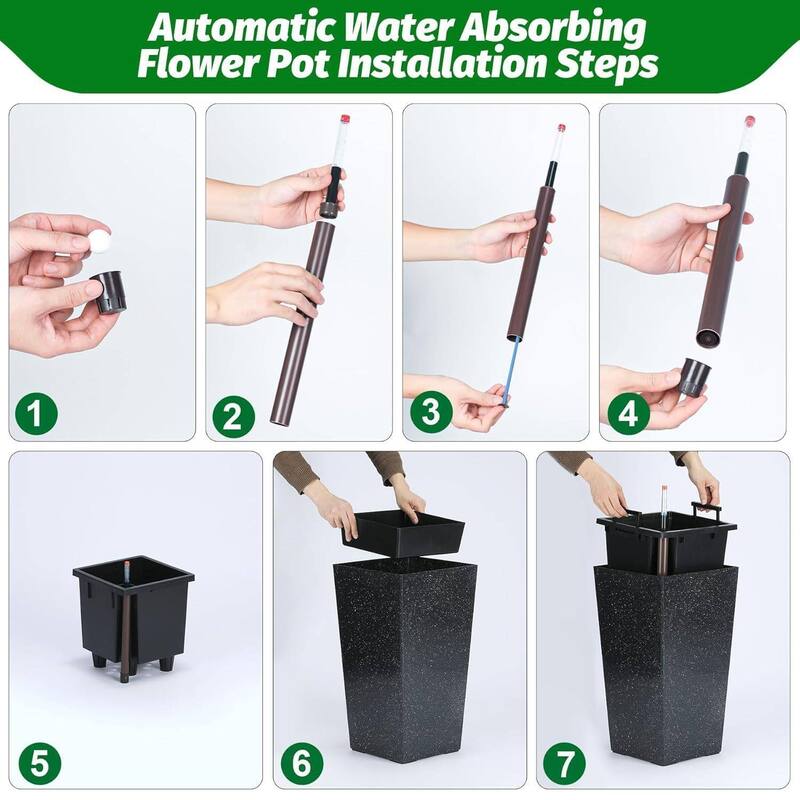 Automatic Water Absorbing Flower Pot Installation Steps

1

2

3

4

5

6

7