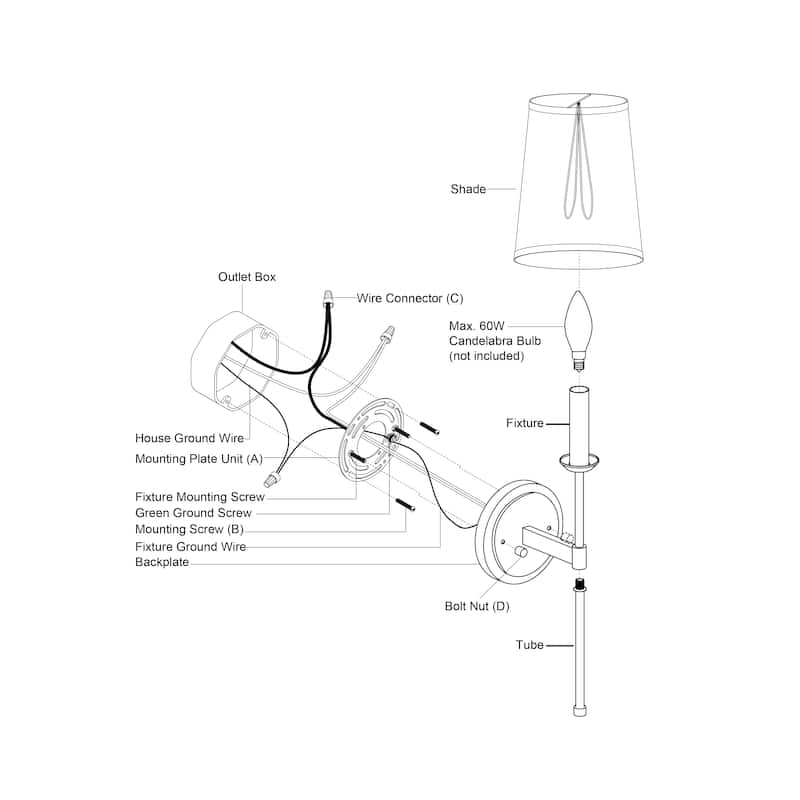 Shade

Outlet Box

Wire Connector (C)

Max. 60W
Candelabra Bulb
(not included)

Fixture

House Ground Wire

Mounting Plate Unit (A)

Fixture Mounting Screw
Green Ground Screw
Mounting Screw (B)
Fixture Ground Wire
Backplate

Bolt Nut (D)

Tube