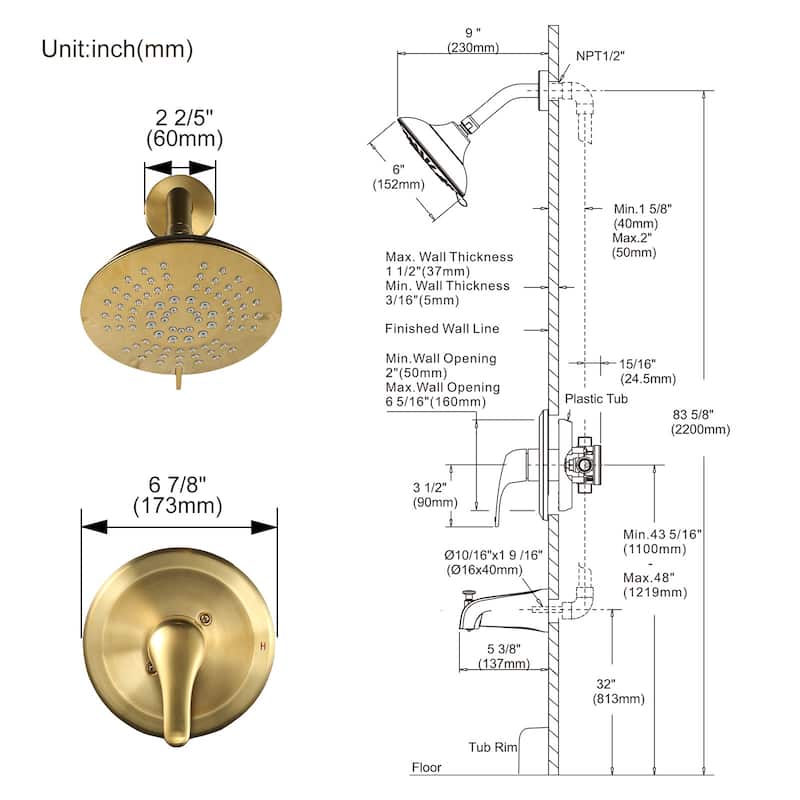 Unit:inch(mm)

2 2/5"
(60mm)

6 7/8"
(173mm)

H

9 "
(230mm)

NPT1/2"

6"
(152mm)

Min.1 5/8"
(40mm)
Max.2"
(50mm)

Max. Wall Thickness
1 1/2"(37mm)
Min. Wall Thickness
3/16"(5mm)

Finished Wall Line

Min.Wall Opening
2"(50mm)
Max.Wall Opening
6 5/16"(160mm)

15/16"
(24.5mm)

Plastic Tub

83 5/8"
(2200mm)

3 1/2"
(90mm)

Min.43 5/16"
(1100mm)
-
Max.48"
(1219mm)

Ø10/16"x1 9 /16"
(Ø16x40mm)

5 3/8"
(137mm)

32"
(813mm)

Tub Rim

Floor