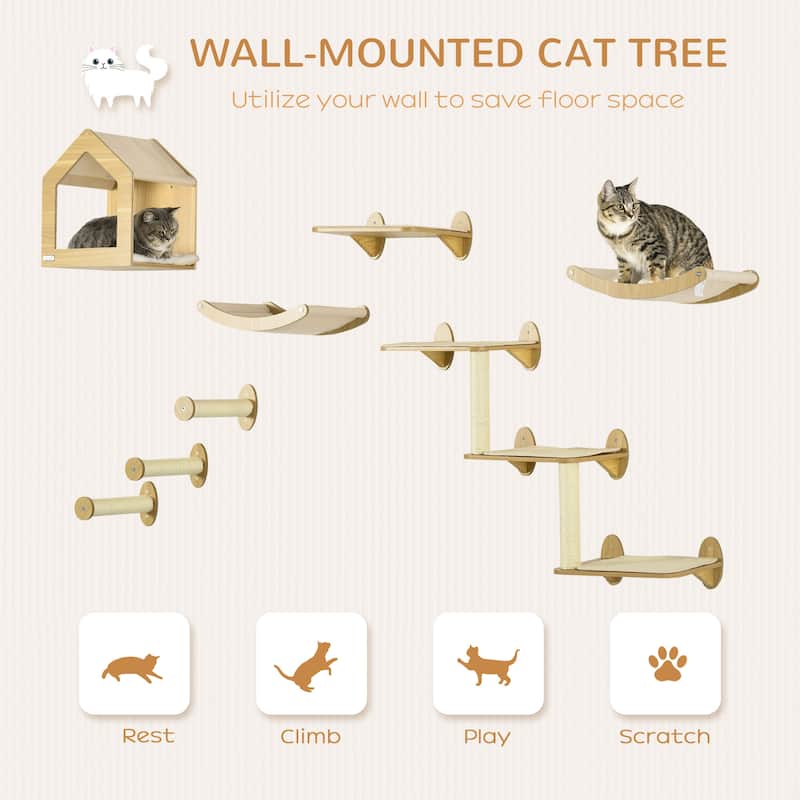 WALL-MOUNTED CAT TREE
Utilize your wall to save floor space

Rest

Climb

Play

Scratch