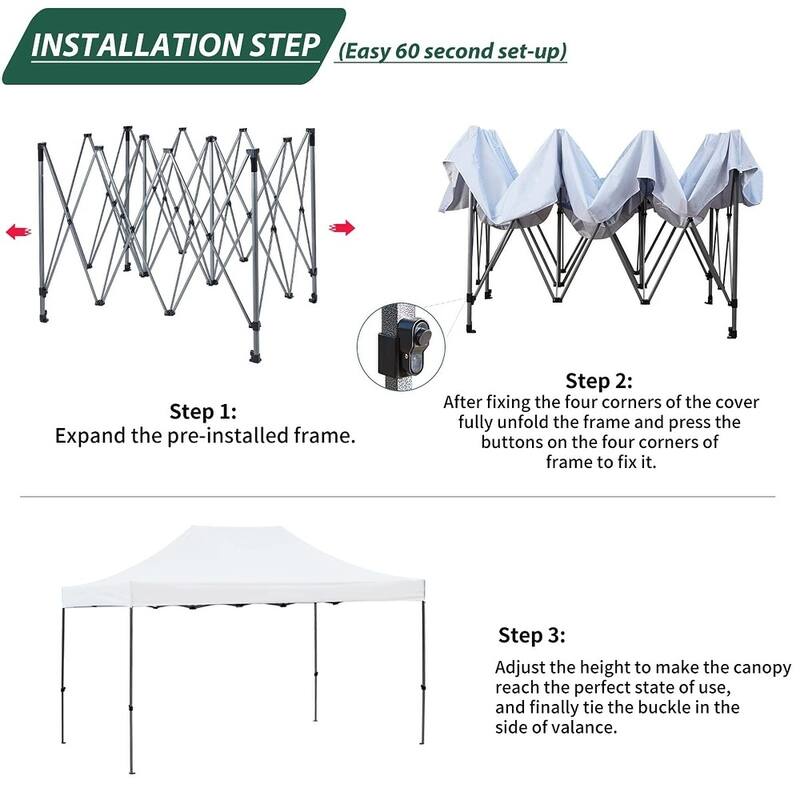 INSTALLATION STEP (Easy 60 second set-up)

Step 1:
Expand the pre-installed frame.

Step 2:
After fixing the four corners of the cover fully unfold the frame and press the buttons on the four corners of frame to fix it.

Step 3:
Adjust the height to make the canopy reach the perfect state of use, and finally tie the buckle in the side of valance.