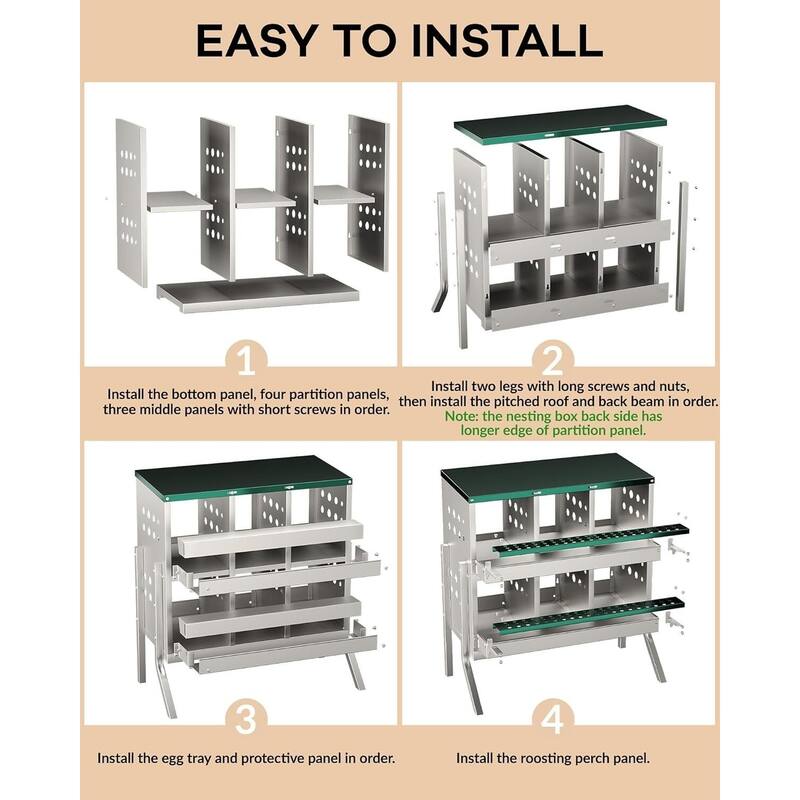 EASY TO INSTALL

1

Install the bottom panel, four partition panels, three middle panels with short screws in order.

2

Install two legs with long screws and nuts, then install the pitched roof and back beam in order.

Note: the nesting box back side has longer edge of partition panel.

3

Install the egg tray and protective panel in order.

4

Install the roosting perch panel.