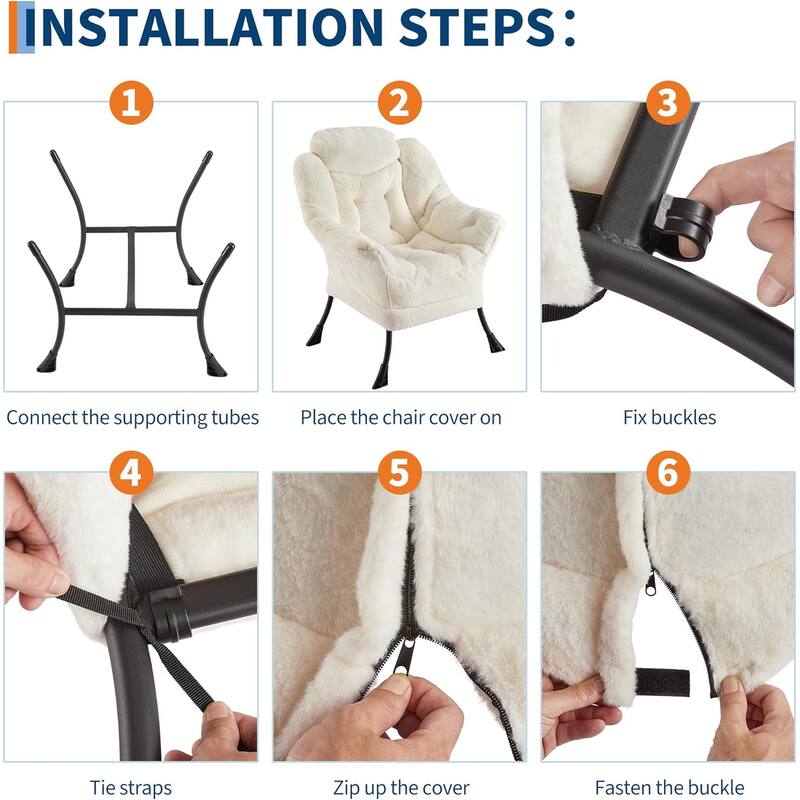 INSTALLATION STEPS:

1
Connect the supporting tubes

2
Place the chair cover on

3
Fix buckles

4
Tie straps

5
Zip up the cover

6
Fasten the buckle