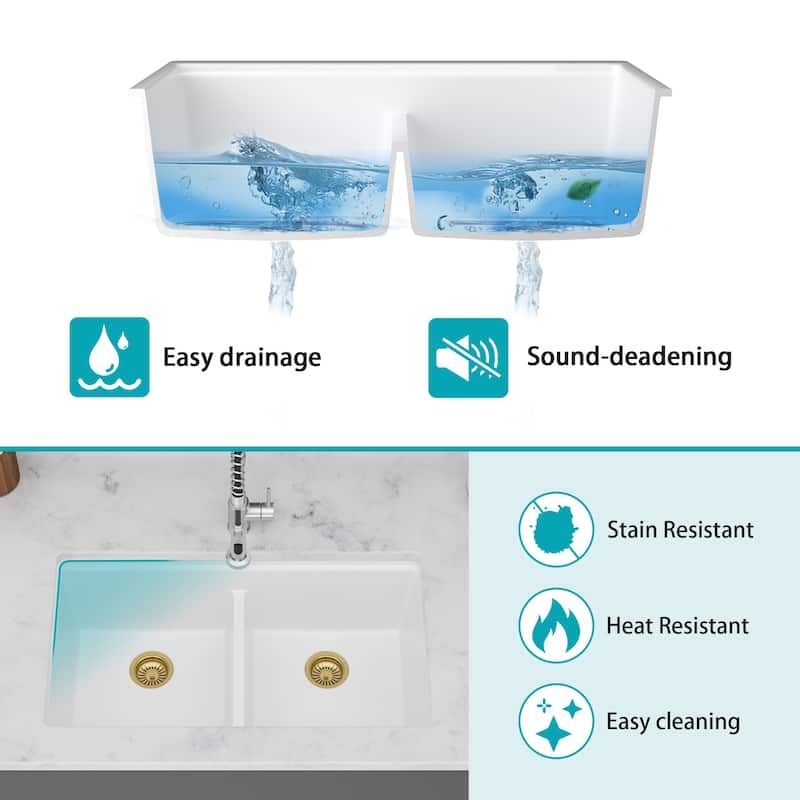 Easy drainage

Sound-deadening

Stain Resistant

Heat Resistant

Easy cleaning