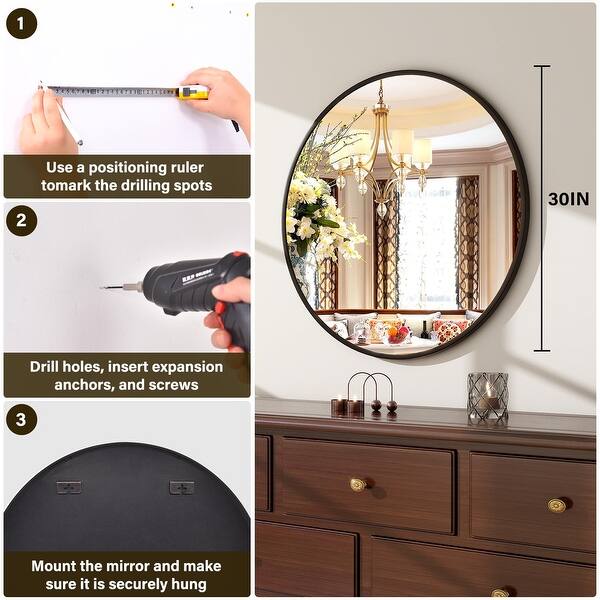 1

Use a positioning ruler tomark the drilling spots

2

Drill holes, insert expansion anchors, and screws

3

Mount the mirror and make sure it is securely hung

30IN