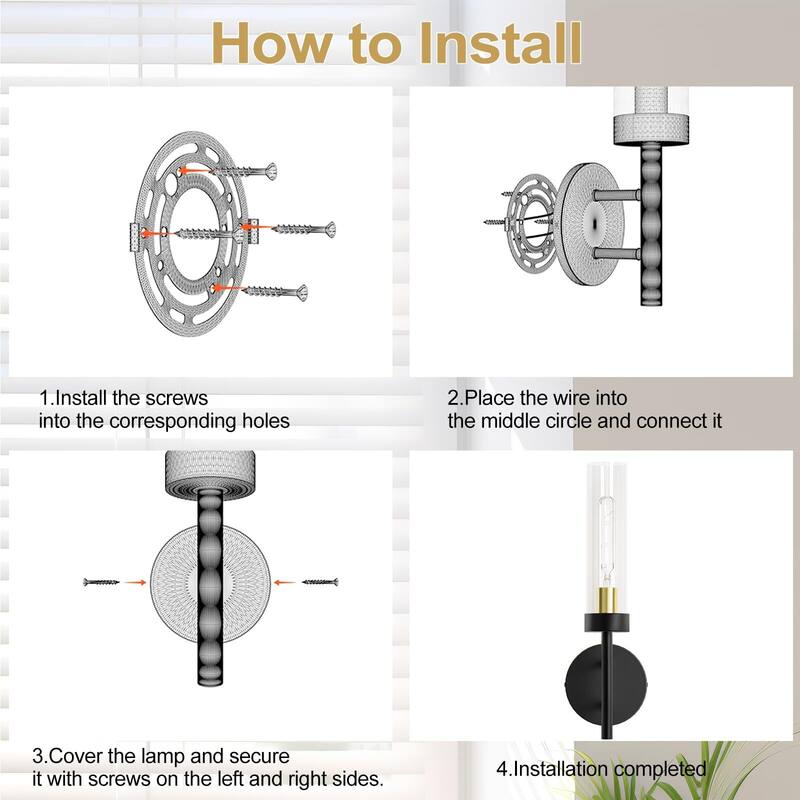 How to Install

1.Install the screws into the corresponding holes

2.Place the wire into the middle circle and connect it

3.Cover the lamp and secure it with screws on the left and right sides.

4.Installation completed