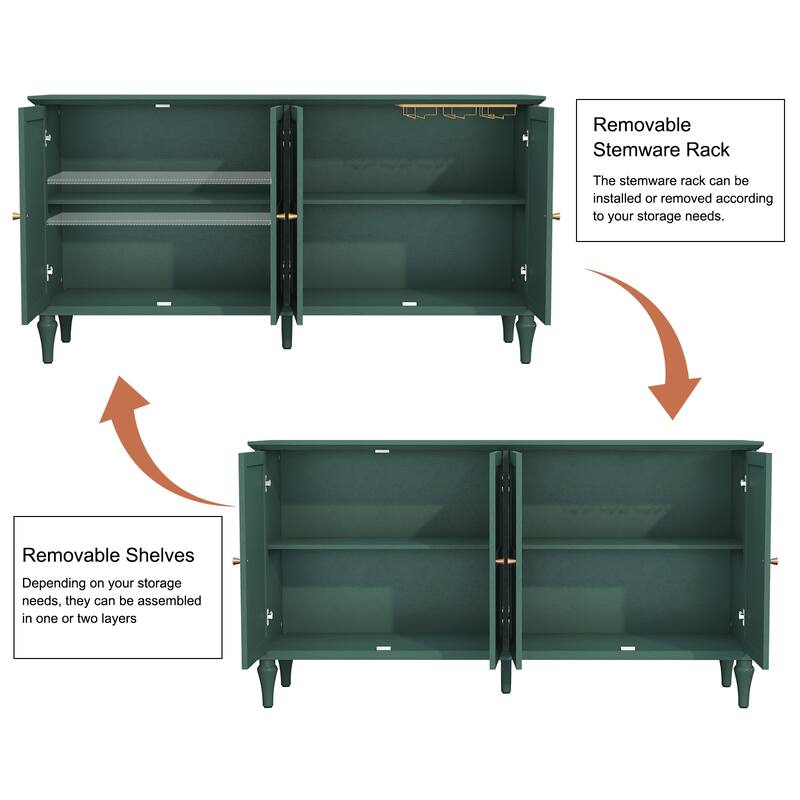 Removable Stemware Rack

The stemware rack can be installed or removed according to your storage needs.

Removable Shelves

Depending on your storage needs, they can be assembled in one or two layers