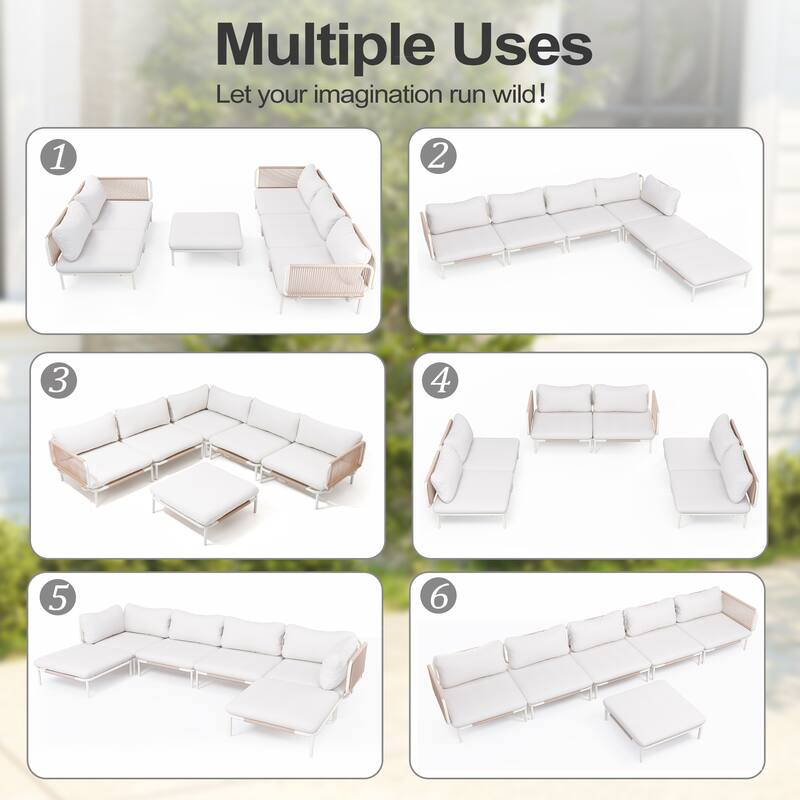 Multiple Uses

Let your imagination run wild!

1

2

3

4

5

6