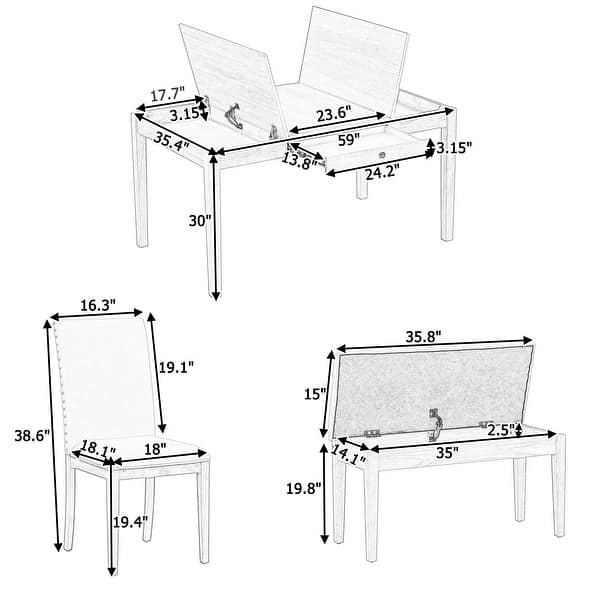 17.7"
3.15"
23.6"
35.4"
59"
13.8"
3.15"
24.2"
30"

16.3"
19.1"
38.6"
18.1"
18"
19.4"

35.8"
15"
2.5"
14.1"
35"
19.8"