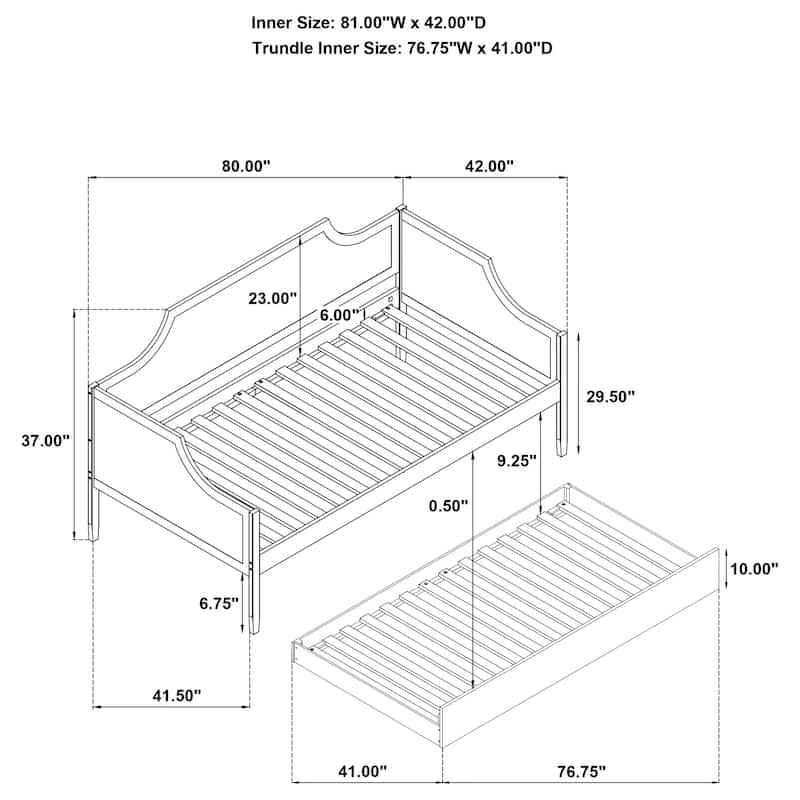 Inner Size: 81.00"W x 42.00"D
Trundle Inner Size: 76.75"W x 41.00"D

80.00"
42.00"
23.00"
6.00"
29.50"
37.00"
9.25"
0.50"
10.00"
6.75"
41.50"
41.00"
76.75"