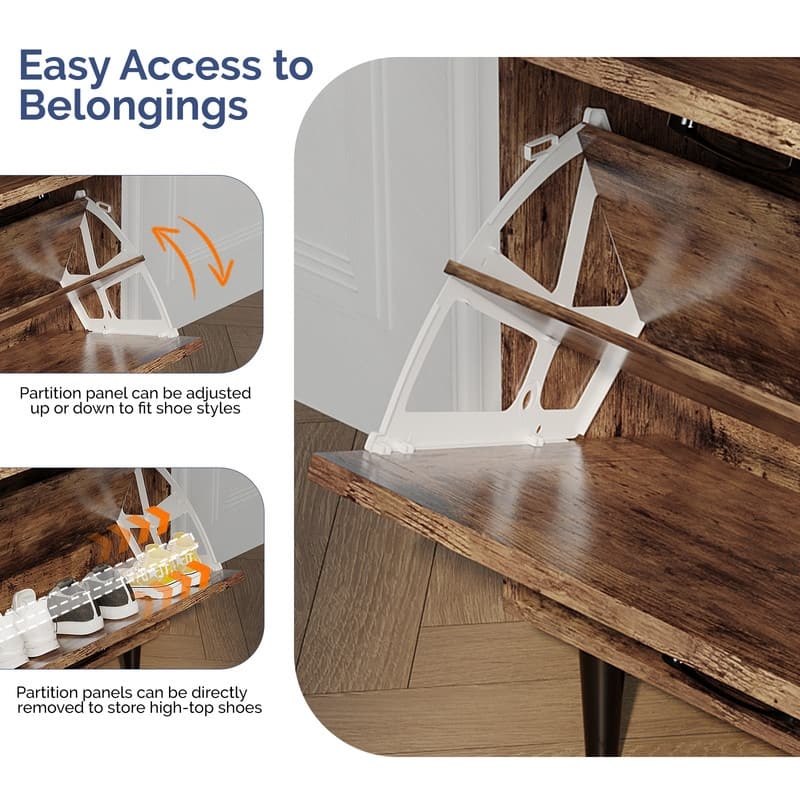 Easy Access to Belongings

Partition panel can be adjusted up or down to fit shoe styles

Partition panels can be directly removed to store high-top shoes