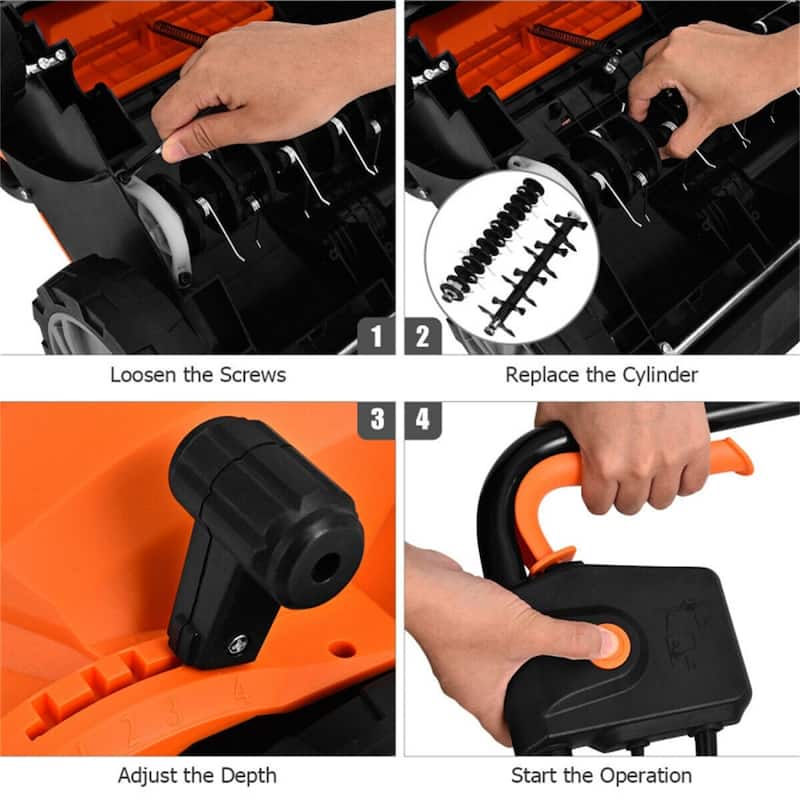 1

Loosen the Screws

2

Replace the Cylinder

3

2 3 4

Adjust the Depth

4

Start the Operation