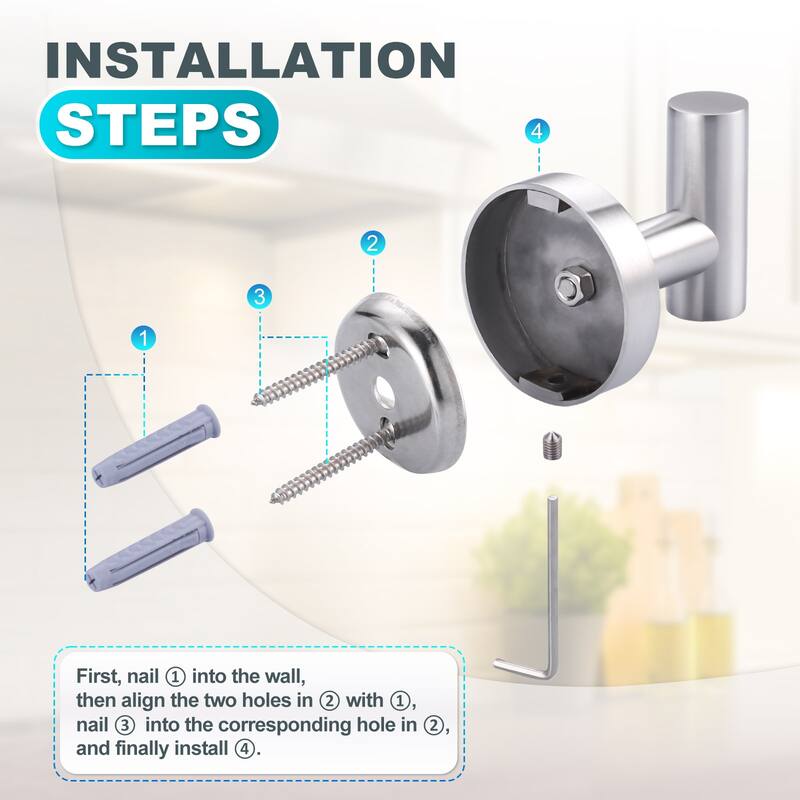 INSTALLATION
STEPS

4

2

3

1

First, nail ① into the wall,
then align the two holes in ② with ①,
nail ③ into the corresponding hole in ②,
and finally install ④.