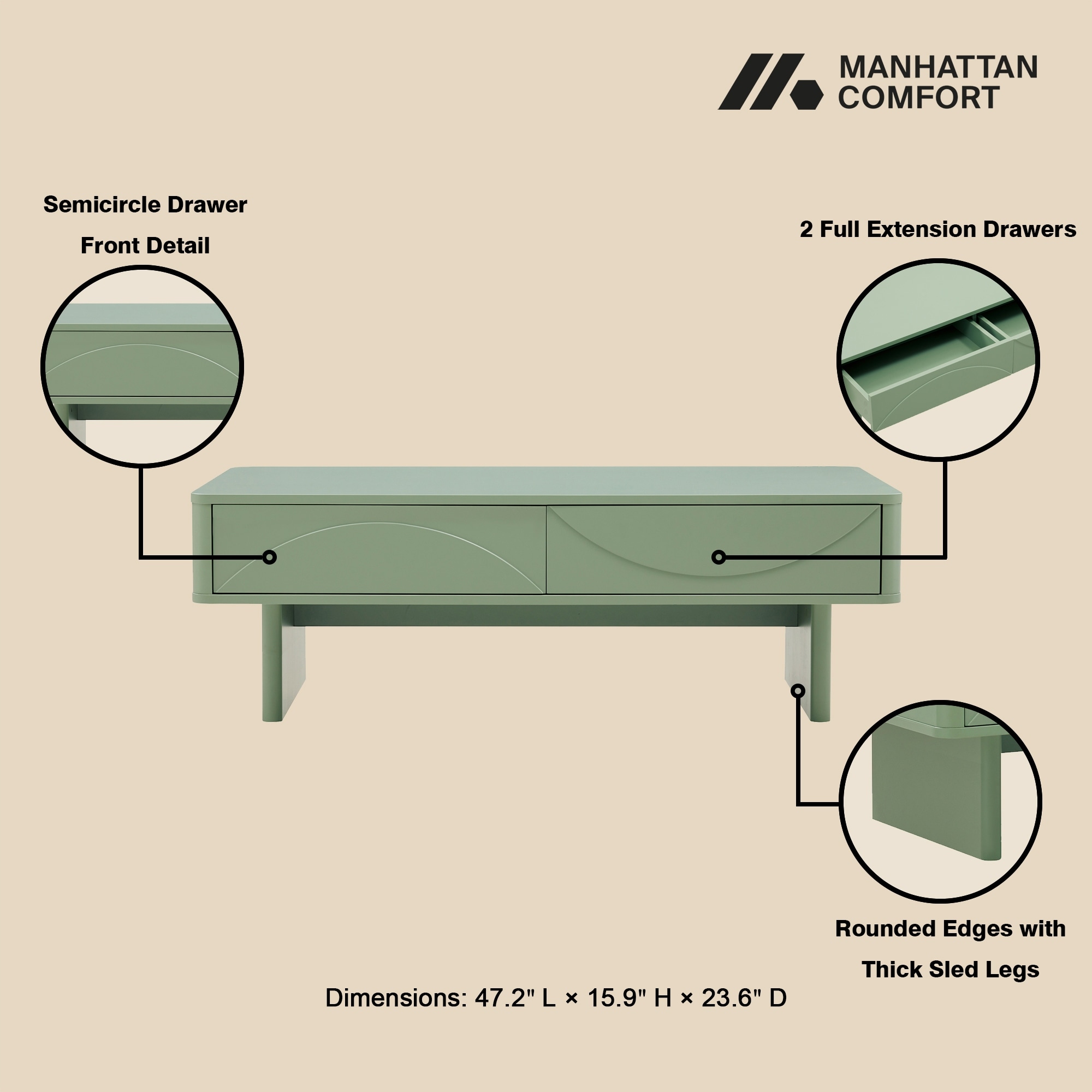 MANHATTAN COMFORT

Semicircle Drawer
Front Detail

2 Full Extension Drawers

Rounded Edges with
Thick Sled Legs

Dimensions: 47.2" L × 15.9" H × 23.6" D