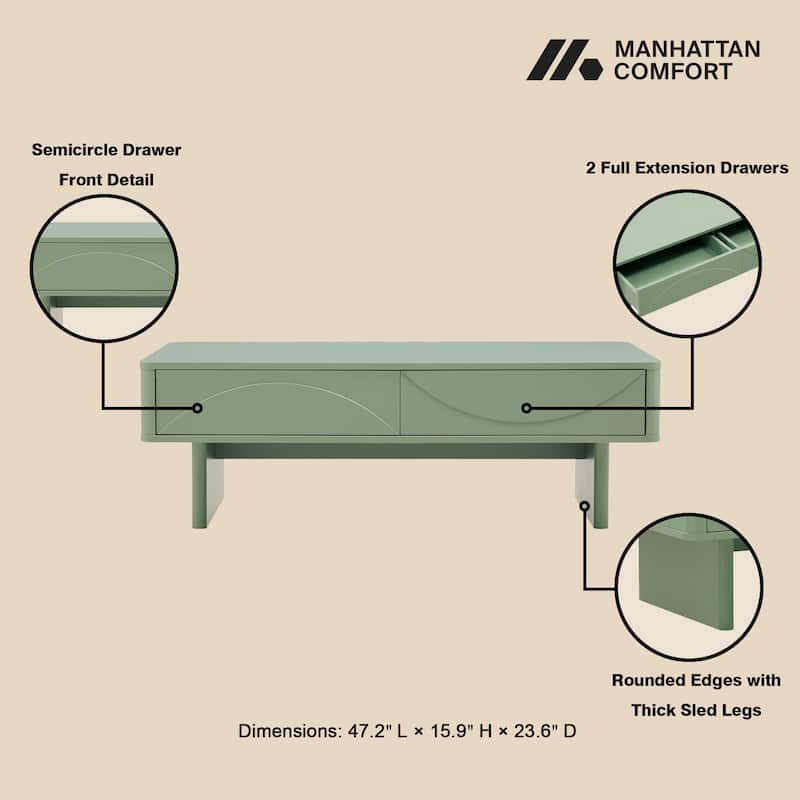 MANHATTAN
COMFORT

Semicircle Drawer
Front Detail

2 Full Extension Drawers

Rounded Edges with
Thick Sled Legs

Dimensions: 47.2" L × 15.9" H × 23.6" D