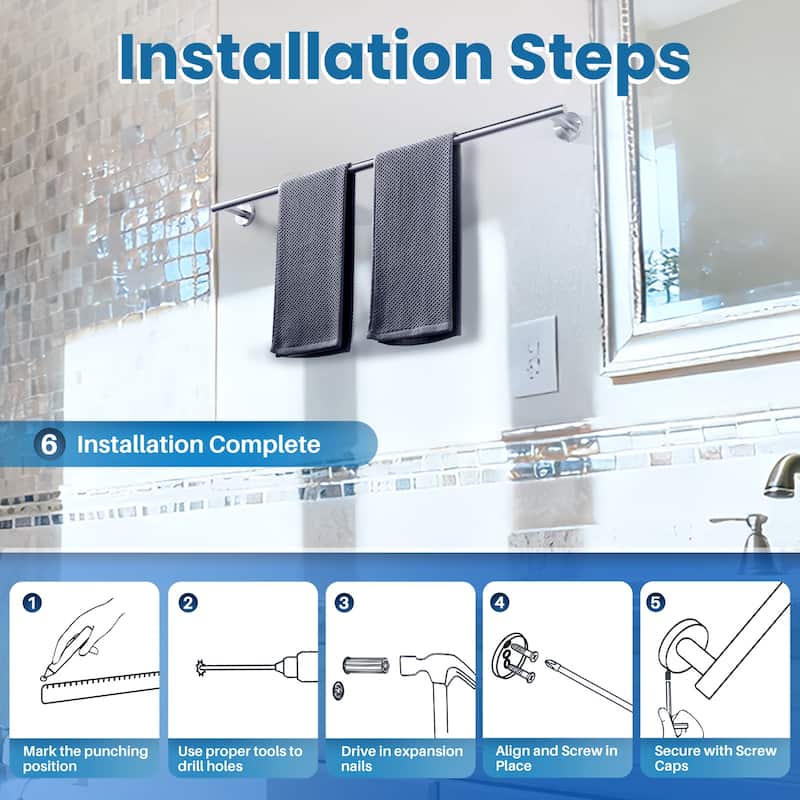 Installation Steps

6 Installation Complete

1
Mark the punching position

2
Use proper tools to drill holes

3
Drive in expansion nails

4
Align and Screw in Place

5
Secure with Screw Caps