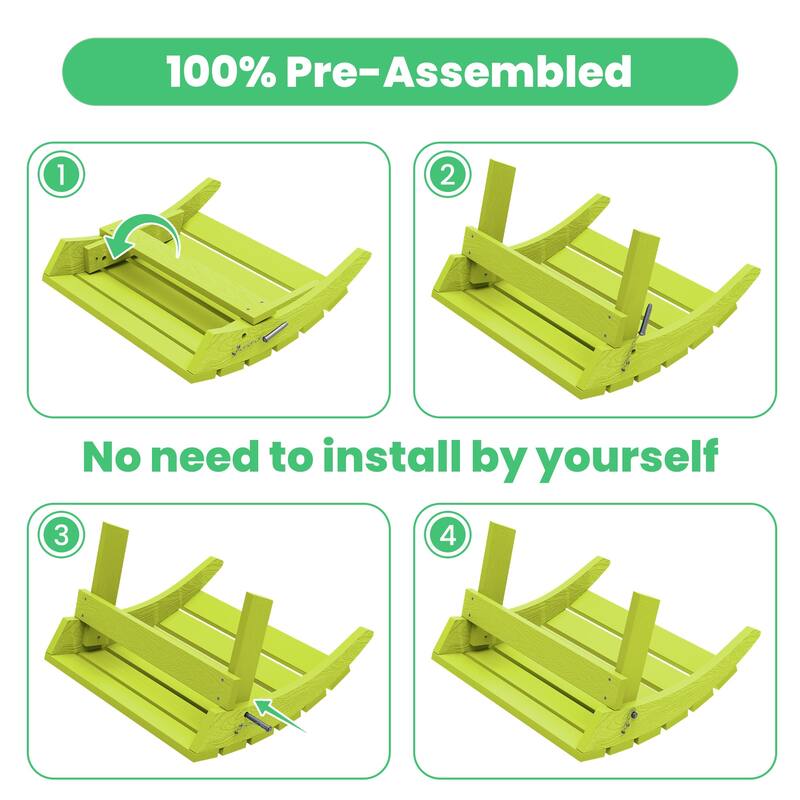 100% Pre-Assembled

1

2

No need to install by yourself

3

4